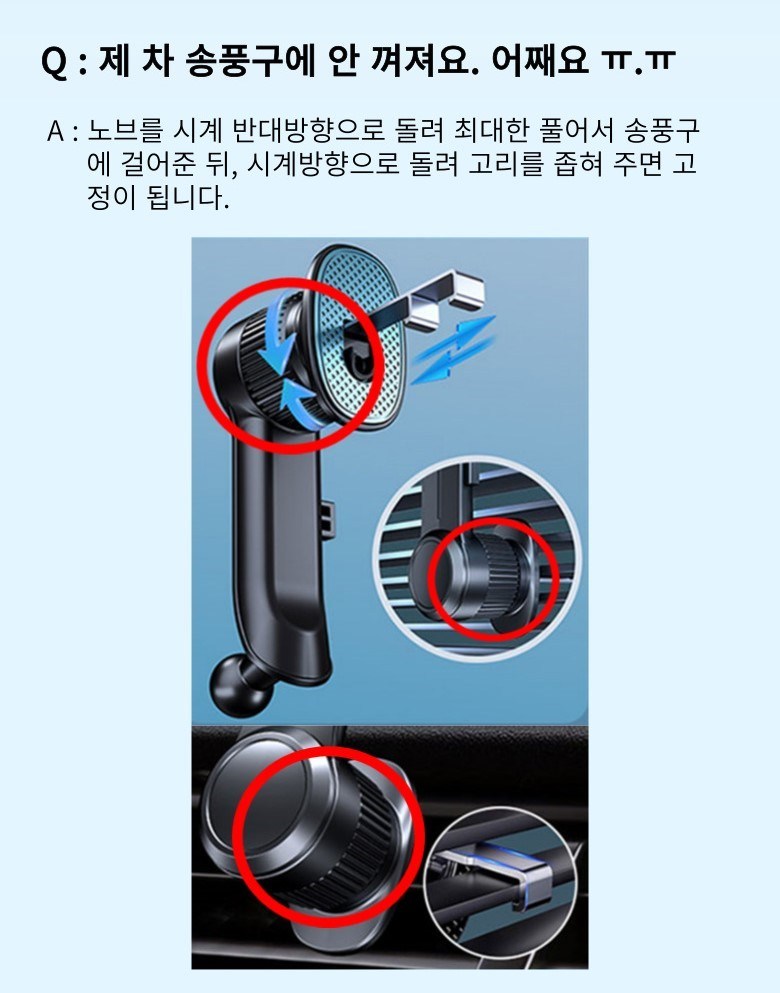 Q : 제 차 송풍구에 안 껴져요. 어째요 ㅠ.ㅠ

A : 노브를 시계 반대방향으로 돌려 최대한 풀어서 송풍구에 걸어준 뒤, 시계방향으로 돌려 고리를 좁혀 주면 고정이 됩니다.