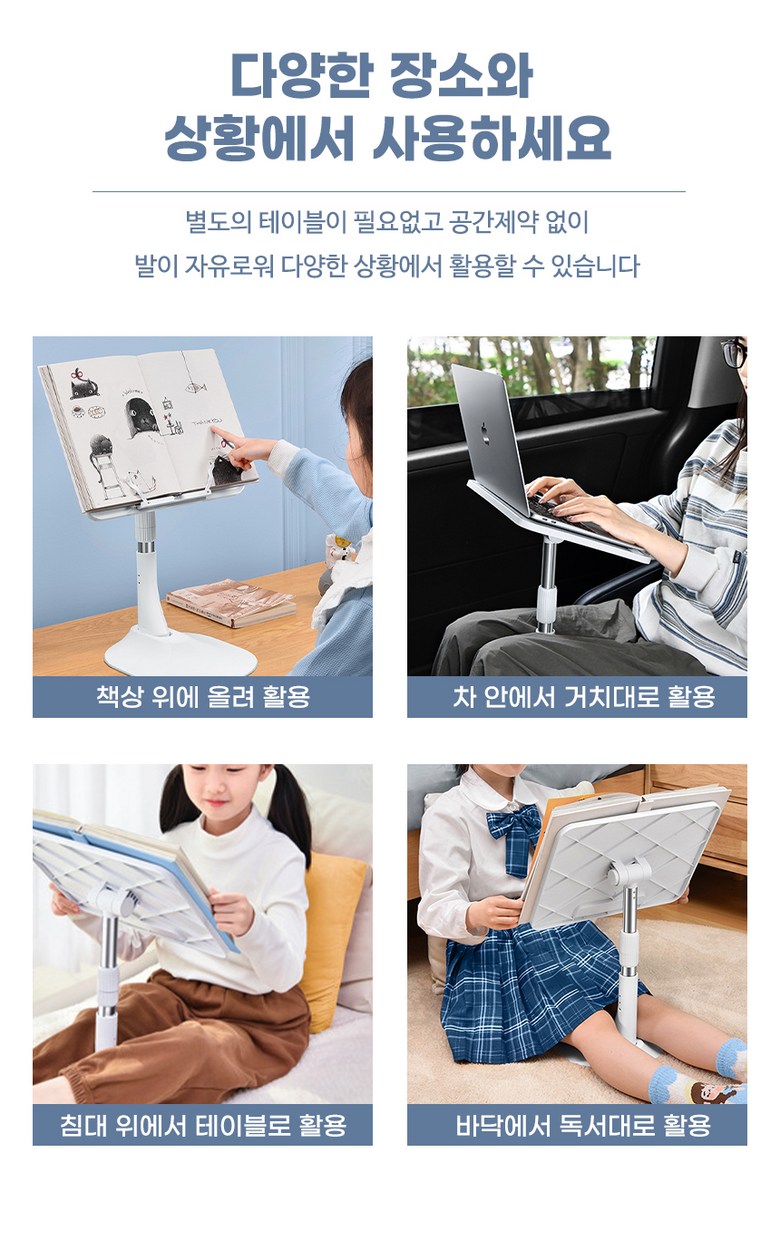 다양한 장소와
상황에서 사용하세요

별도의 테이블이 필요없고 공간제약 없이
발이 자유로워 다양한 상황에서 활용할 수 있습니다

책상 위에 올려 활용

차 안에서 거치대로 활용

침대 위에서 테이블로 활용

바닥에서 독서대로 활용