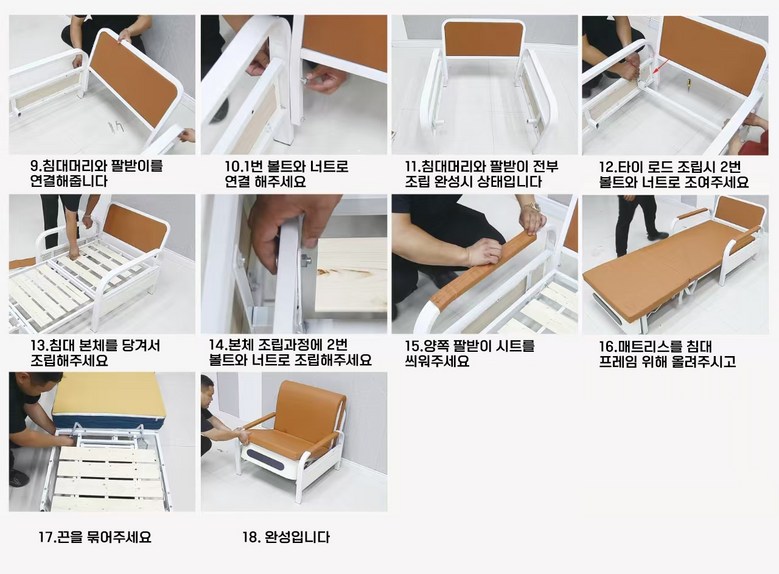 9.침대머리와 팔받이를 연결해줍니다

10.1번 볼트와 너트로 연결 해주세요

11.침대머리와 팔받이 전부 조립 완성시 상태입니다

12.타이 로드 조립시 2번 볼트와 너트로 조여주세요

13.침대 본체를 당겨서 조립해주세요

14.본체 조립과정에 2번 볼트와 너트로 조립해주세요

15.양쪽 팔받이 시트를 씌워주세요

16.매트리스를 침대 프레임 위해 올려주시고

17.끈을 묶어주세요

18. 완성입니다