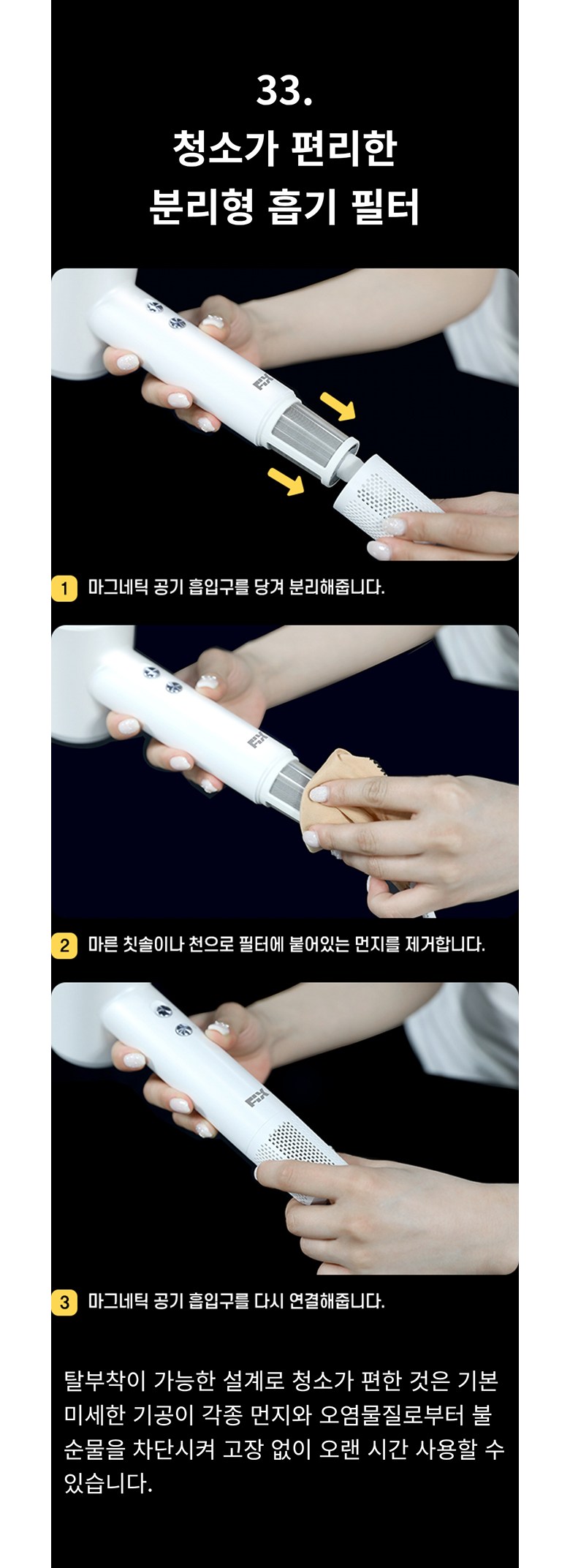 33.
청소가 편리한
분리형 흡기 필터

FX

1 마그네틱 공기 흡입구를 당겨 분리해줍니다.

FX

2 마른 칫솔이나 천으로 필터에 붙어있는 먼지를 제거합니다.

FX

3 마그네틱 공기 흡입구를 다시 연결해줍니다.

탈부착이 가능한 설계로 청소가 편한 것은 기본 미세한 기공이 각종 먼지와 오염물질로부터 불순물을 차단시켜 고장 없이 오랜 시간 사용할 수 있습니다.