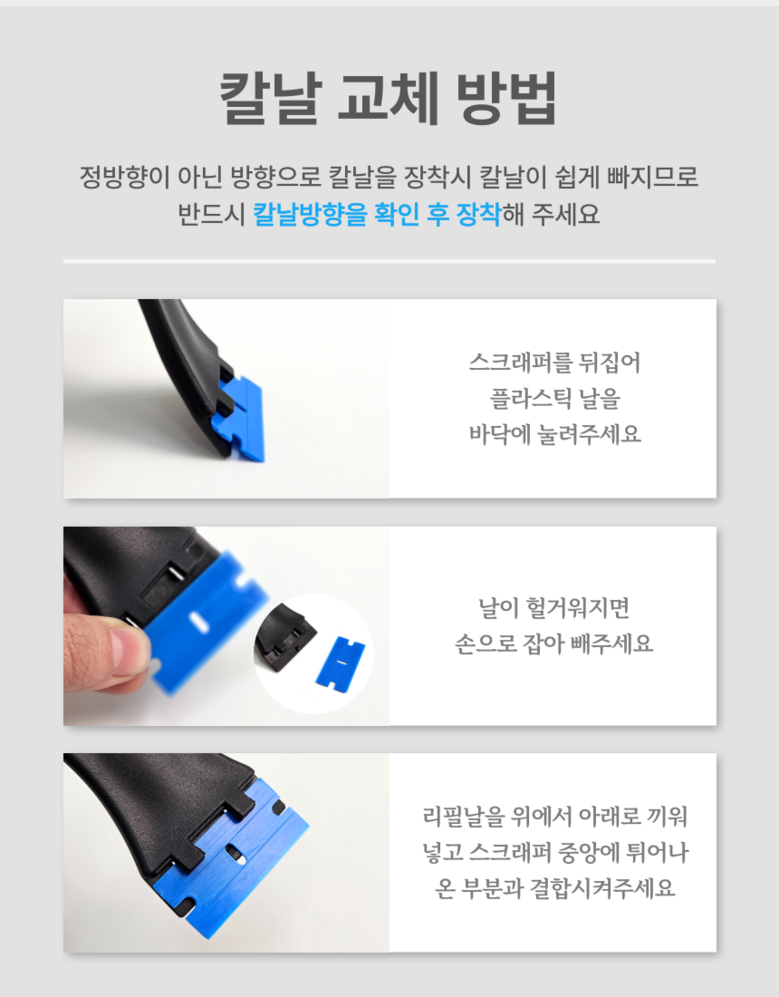 칼날 교체 방법

정방향이 아닌 방향으로 칼날을 장착시 칼날이 쉽게 빠지므로 반드시 칼날방향을 확인 후 장착해 주세요

스크래퍼를 뒤집어 플라스틱 날을 바닥에 눌려주세요

날이 헐거워지면 손으로 잡아 빼주세요

리필날을 위에서 아래로 끼워 넣고 스크래퍼 중앙에 튀어나온 부분과 결합시켜주세요