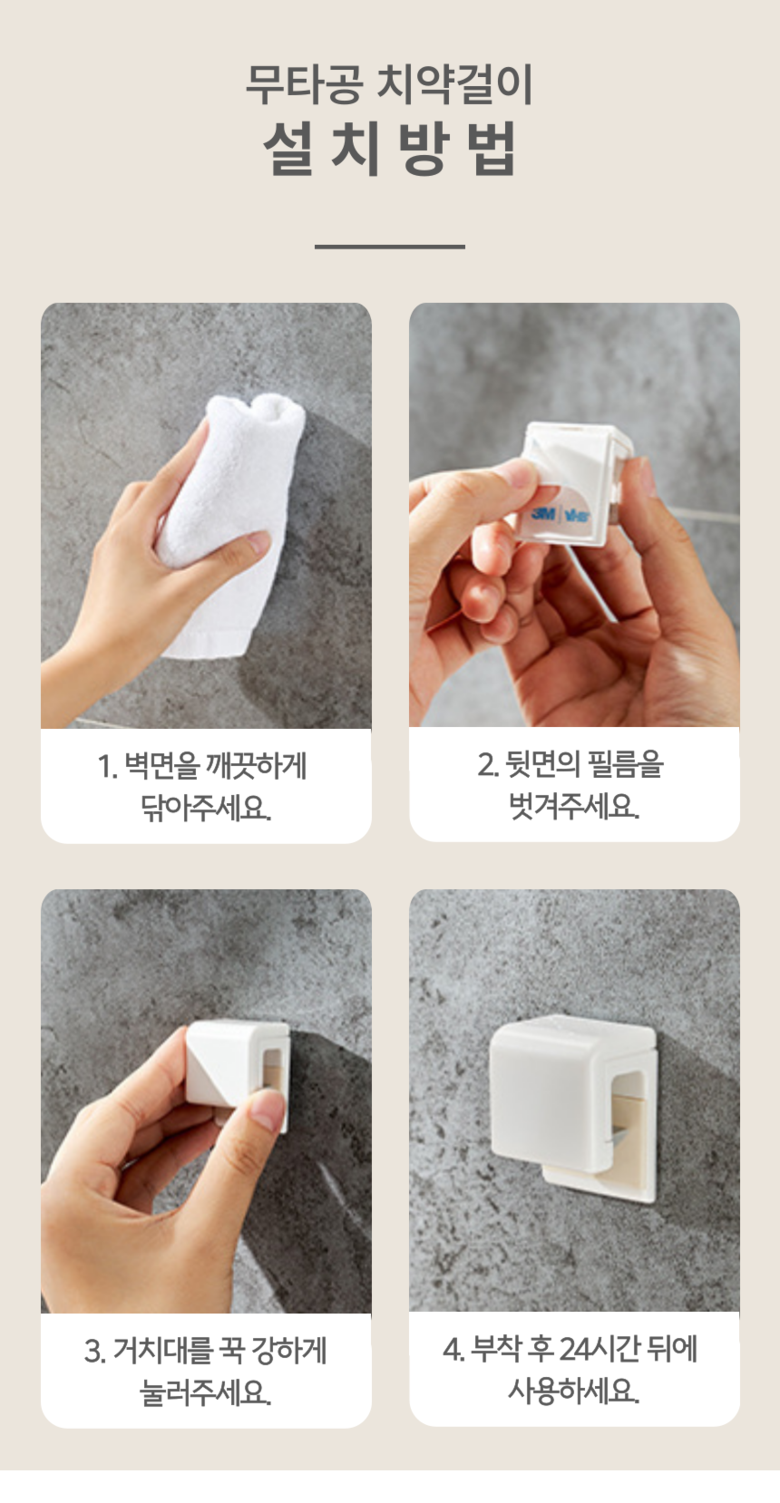 무타공 치약걸이
설 치 방 법

3M VHB

1. 벽면을 깨끗하게 닦아주세요.

2. 뒷면의 필름을 벗겨주세요.

3. 거치대를 꾹 강하게 눌러주세요.

4. 부착 후 24시간 뒤에 사용하세요.