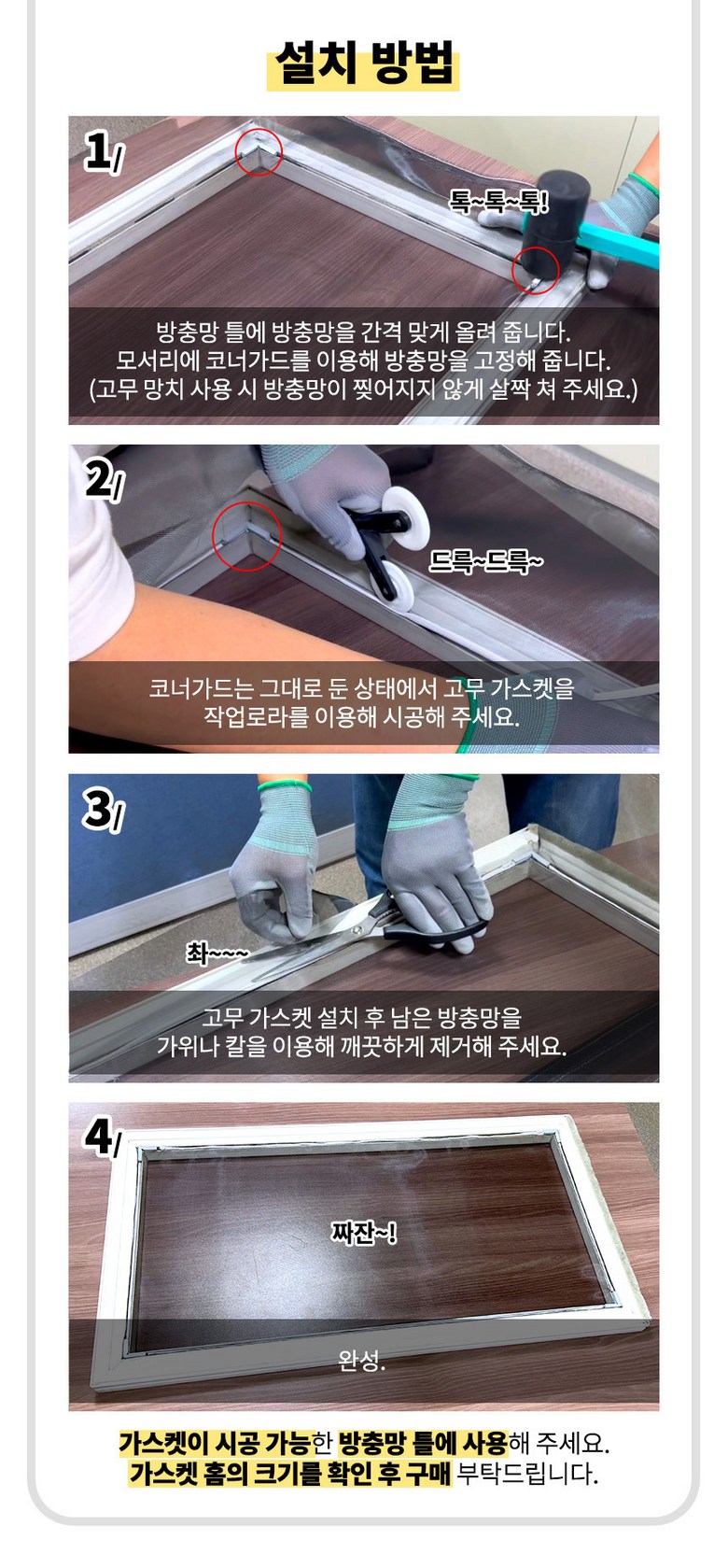 설치 방법

1/

톡~톡~톡!

방충망 틀에 방충망을 간격 맞게 올려 줍니다.
모서리에 코너가드를 이용해 방충망을 고정해 줍니다.
(고무 망치 사용 시 방충망이 찢어지지 않게 살짝 쳐 주세요.)

2/

드륵~드륵~

코너가드는 그대로 둔 상태에서 고무 가스켓을
작업로라를 이용해 시공해 주세요.

3/

촤~~~

고무 가스켓 설치 후 남은 방충망을
가위나 칼을 이용해 깨끗하게 제거해 주세요.

4/

짜잔~!

완성.

가스켓이 시공 가능한 방충망 틀에 사용해 주세요.
가스켓 홈의 크기를 확인 후 구매 부탁드립니다.