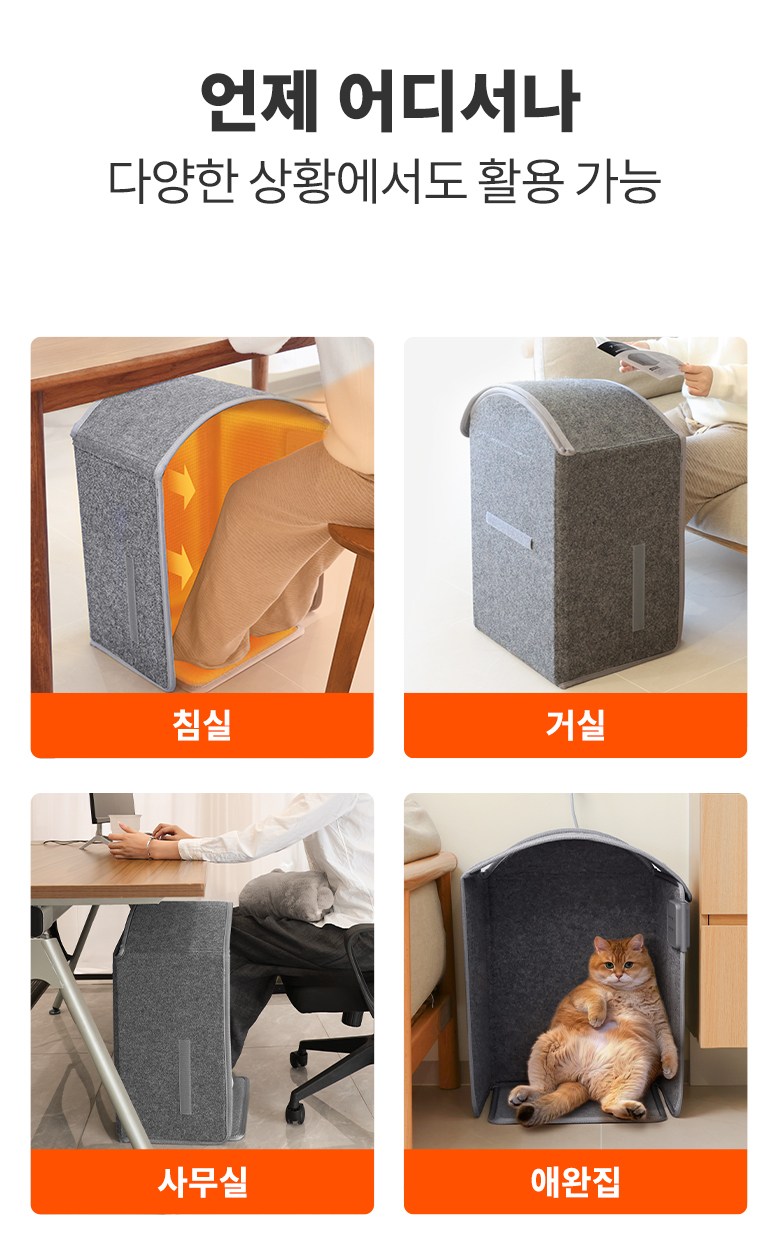 언제 어디서나
다양한 상황에서도 활용 가능

침실

거실

사무실

애완집