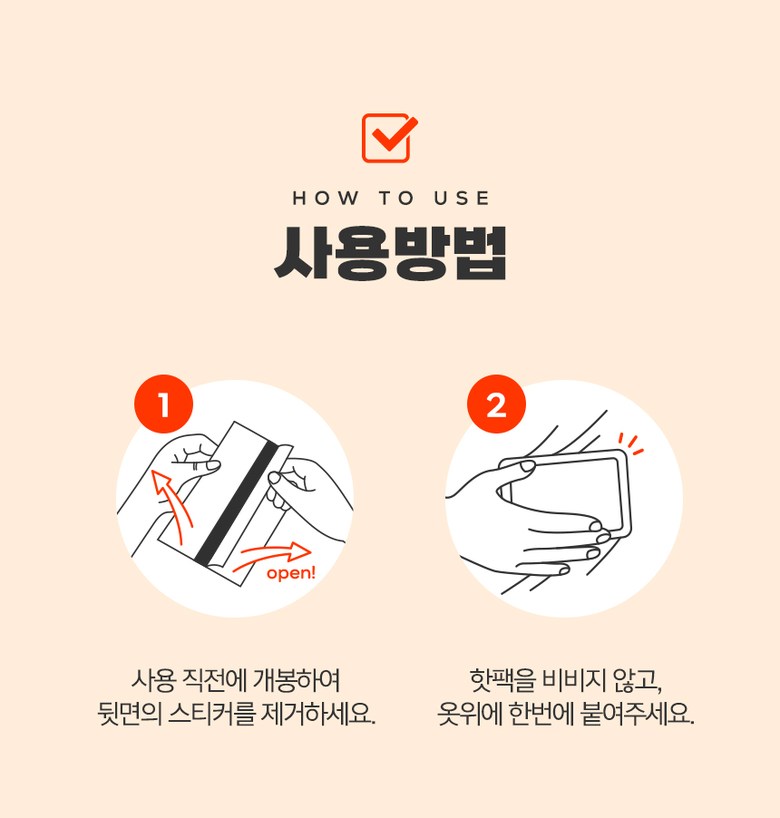 HOW TO USE

사용방법

1

open!

사용 직전에 개봉하여
뒷면의 스티커를 제거하세요.

2

핫팩을 비비지 않고,
옷위에 한번에 붙여주세요.