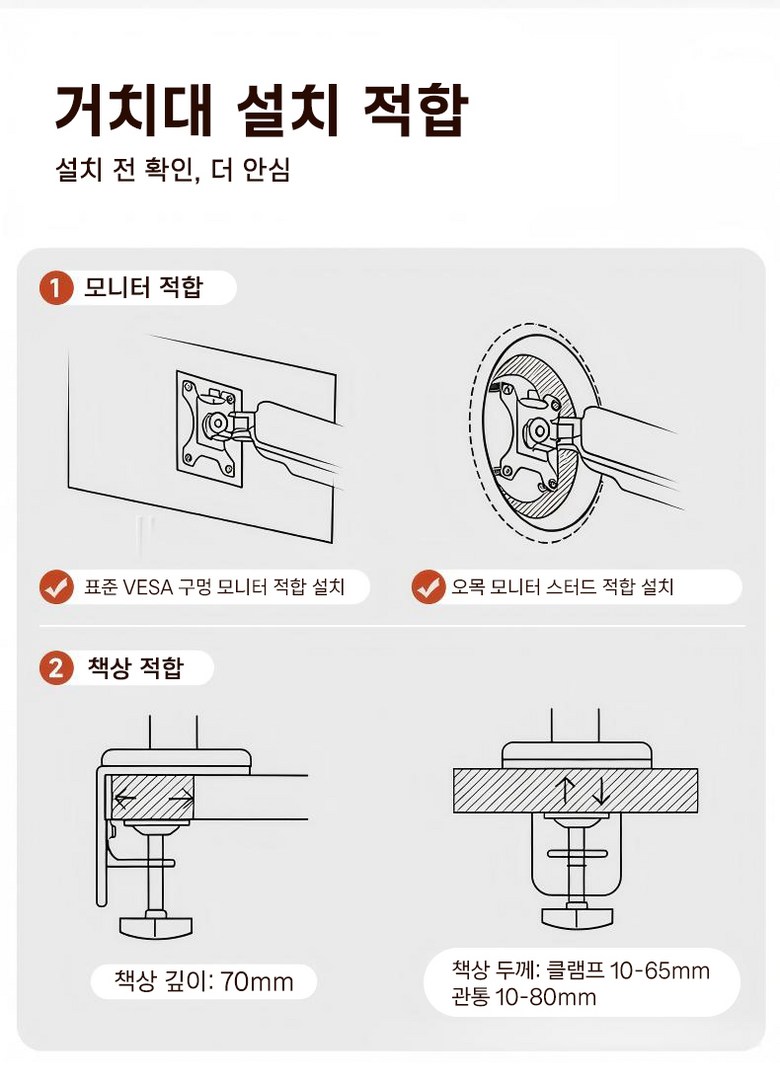 거치대 설치 적합

설치 전 확인, 더 안심

1 모니터 적합

표준 VESA 구멍 모니터 적합 설치

오목 모니터 스터드 적합 설치

2 책상 적합

책상 깊이: 70mm

책상 두께: 클램프 10-65mm
관통 10-80mm