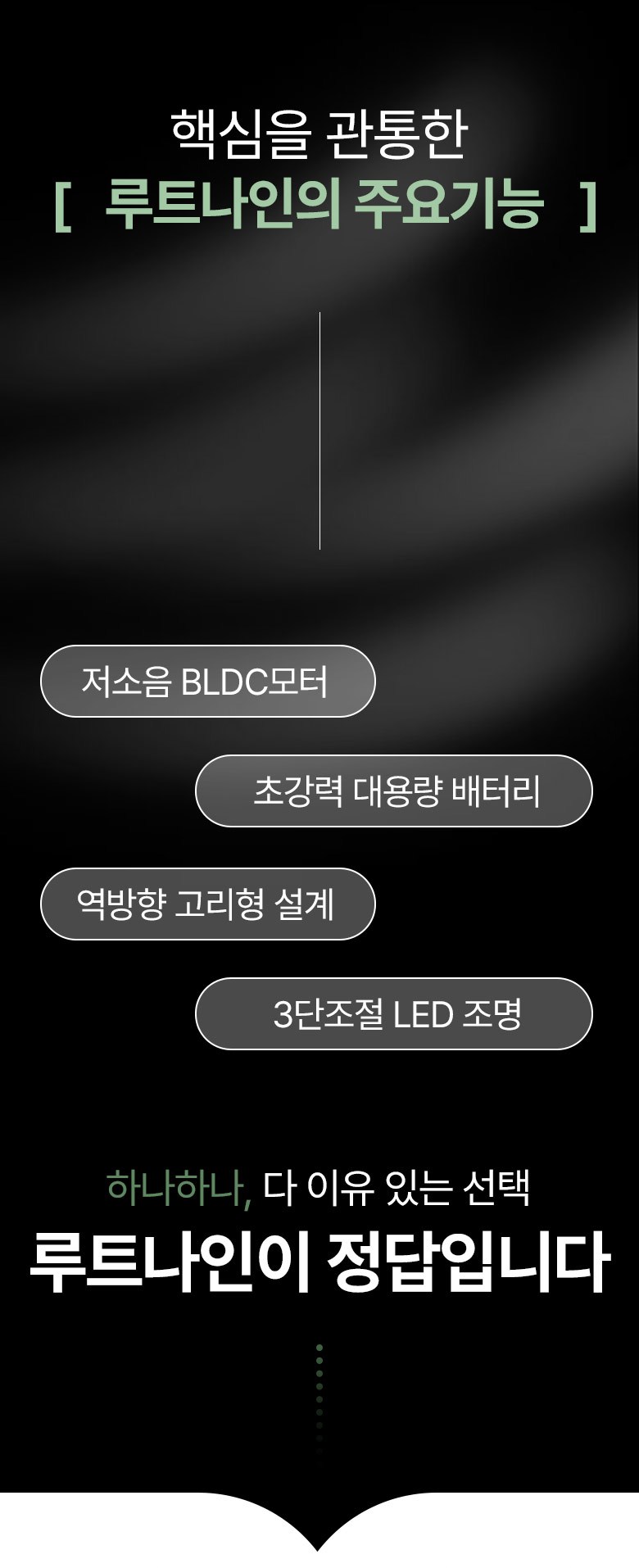 핵심을 관통한
[ 루트나인의 주요기능 ]

저소음 BLDC모터

초강력 대용량 배터리

역방향 고리형 설계

3단조절 LED 조명

하나하나, 다 이유 있는 선택
루트나인이 정답입니다