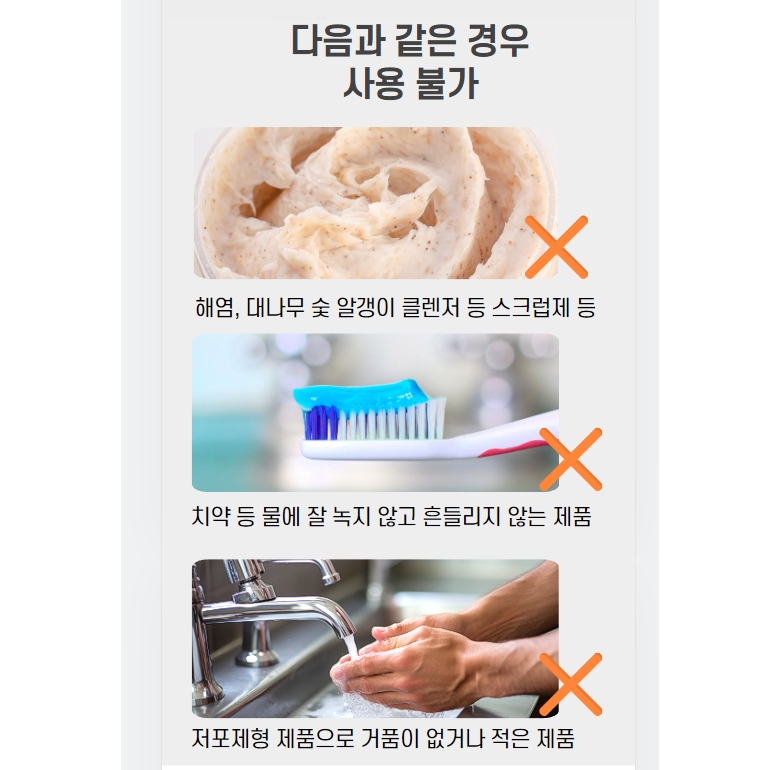 다음과 같은 경우
사용 불가

해염, 대나무 숯 알갱이 클렌저 등 스크럽제 등

치약 등 물에 잘 녹지 않고 흔들리지 않는 제품

저포제형 제품으로 거품이 없거나 적은 제품