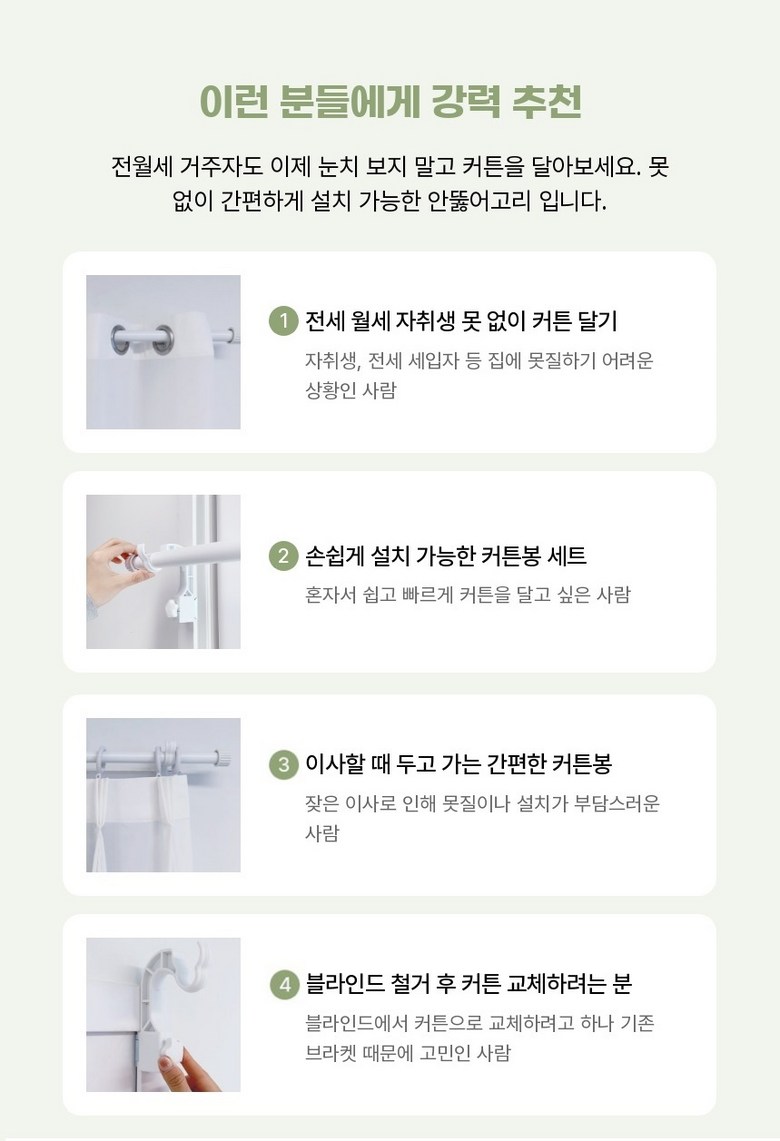 이런 분들에게 강력 추천

전월세 거주자도 이제 눈치 보지 말고 커튼을 달아보세요. 못 없이 간편하게 설치 가능한 안뚫어고리 입니다.

1 전세 월세 자취생 못 없이 커튼 달기
자취생, 전세 세입자 등 집에 못질하기 어려운 상황인 사람

2 손쉽게 설치 가능한 커튼봉 세트
혼자서 쉽고 빠르게 커튼을 달고 싶은 사람

3 이사할 때 두고 가는 간편한 커튼봉
잦은 이사로 인해 못질이나 설치가 부담스러운 사람

4 블라인드 철거 후 커튼 교체하려는 분
블라인드에서 커튼으로 교체하려고 하나 기존 브라켓 때문에 고민인 사람