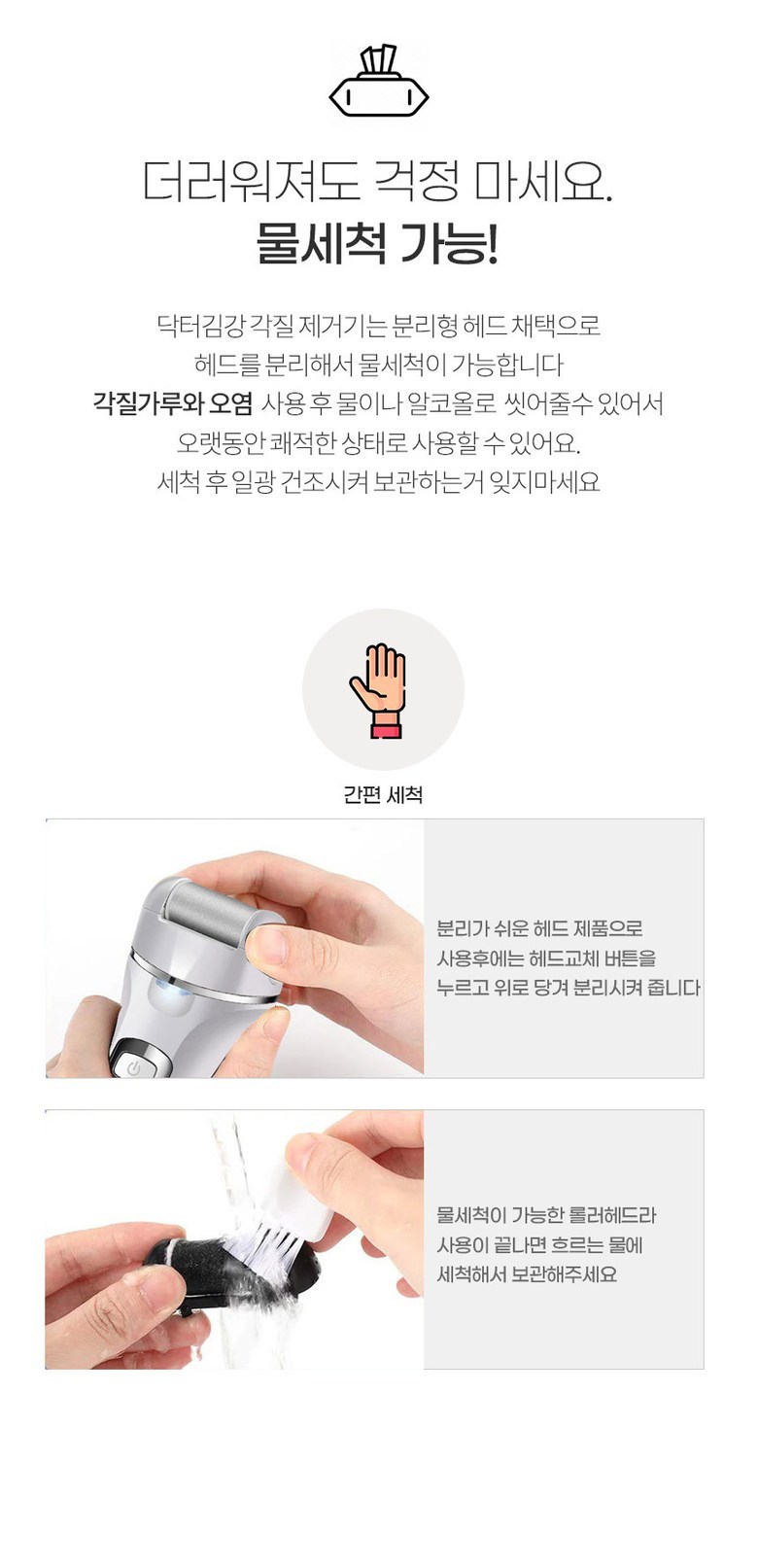 더러워져도 걱정 마세요.
물세척 가능!

닥터김강 각질 제거기는 분리형 헤드 채택으로
헤드를 분리해서 물세척이 가능합니다
각질가루와 오염 사용 후 물이나 알코올로 씻어줄수 있어서
오랫동안 쾌적한 상태로 사용할 수 있어요.
세척 후 일광 건조시켜 보관하는거 잊지마세요

간편 세척

분리가 쉬운 헤드 제품으로
사용후에는 헤드교체 버튼을
누르고 위로 당겨 분리시켜 줍니다

물세척이 가능한 롤러헤드라
사용이 끝나면 흐르는 물에
세척해서 보관해주세요