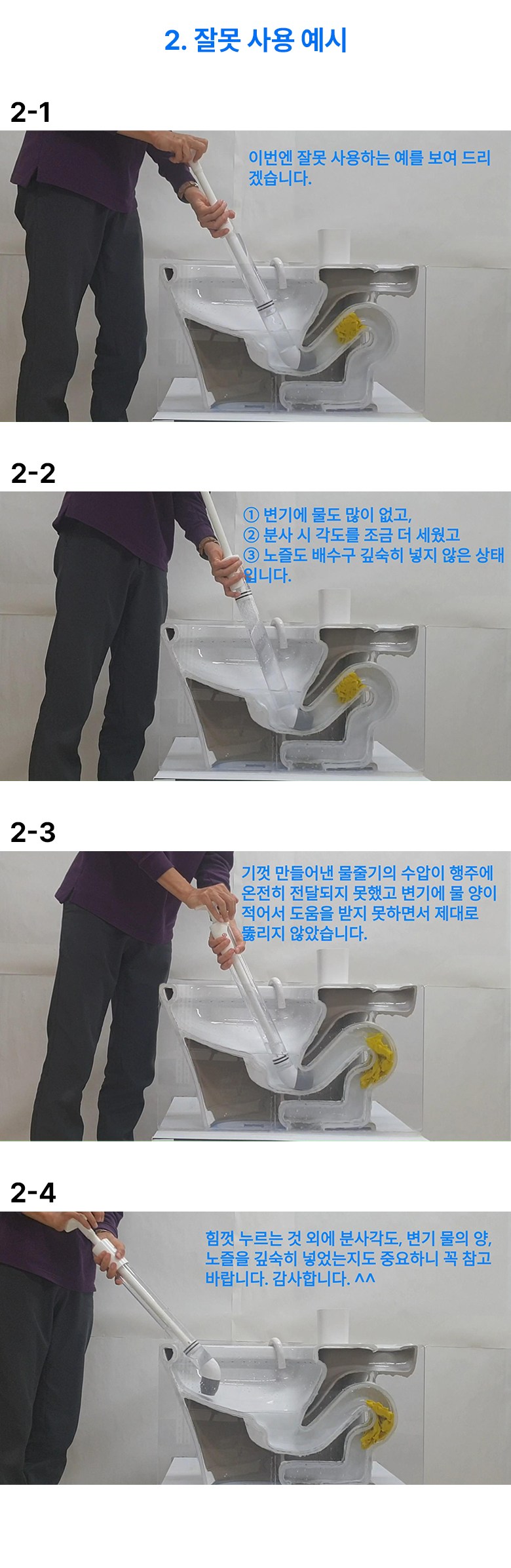 2. 잘못 사용 예시

2-1

이번엔 잘못 사용하는 예를 보여 드리겠습니다.

2-2

① 변기에 물도 많이 없고,
② 분사 시 각도를 조금 더 세웠고
③ 노즐도 배수구 깊숙히 넣지 않은 상태입니다.

2-3

기껏 만들어낸 물줄기의 수압이 행주에 온전히 전달되지 못했고 변기에 물 양이 적어서 도움을 받지 못하면서 제대로 뚫리지 않았습니다.

2-4

힘껏 누르는 것 외에 분사각도, 변기 물의 양, 노즐을 깊숙히 넣었는지도 중요하니 꼭 참고 바랍니다. 감사합니다. ^^