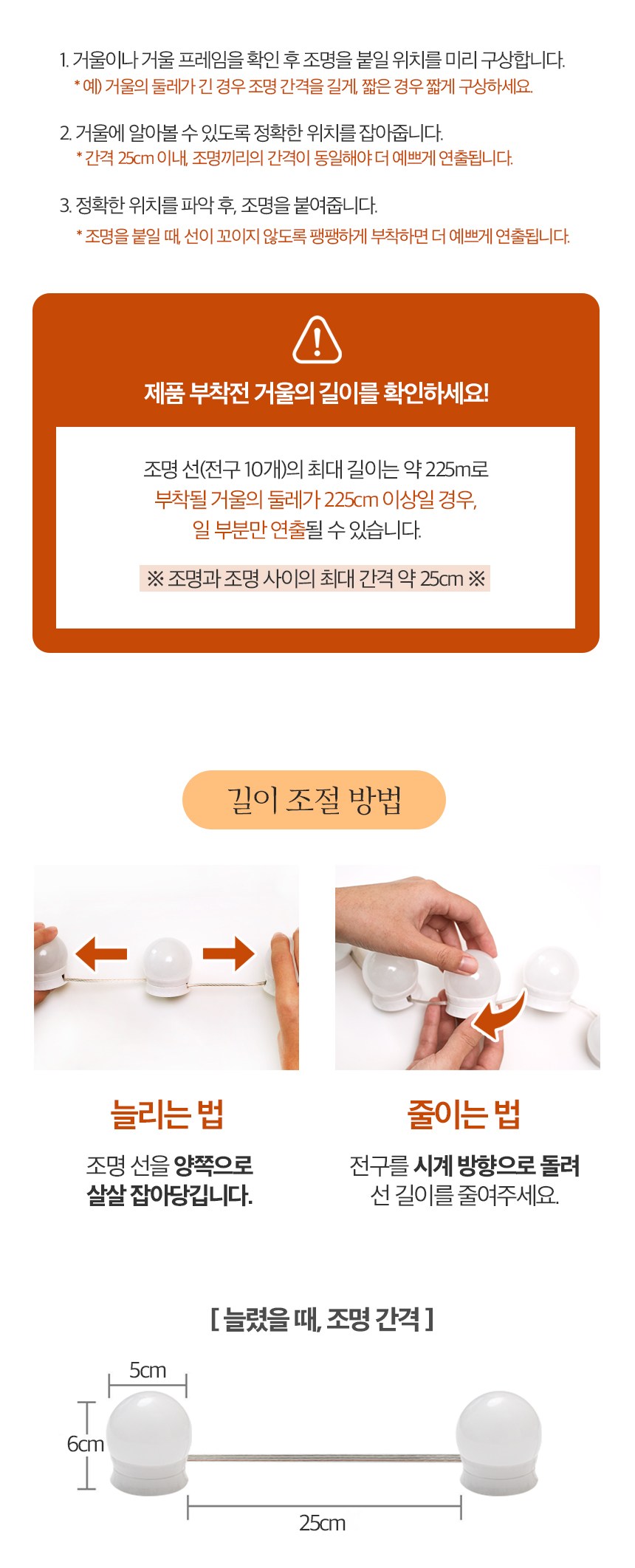 1. 거울이나 거울 프레임을 확인 후 조명을 붙일 위치를 미리 구상합니다.
* 예) 거울의 둘레가 긴 경우 조명 간격을 길게, 짧은 경우 짧게 구상하세요.

2. 거울에 알아볼 수 있도록 정확한 위치를 잡아줍니다.
* 간격 25cm 이내, 조명끼리의 간격이 동일해야 더 예쁘게 연출됩니다.

3. 정확한 위치를 파악 후, 조명을 붙여줍니다.
* 조명을 붙일 때, 선이 꼬이지 않도록 팽팽하게 부착하면 더 예쁘게 연출됩니다.

제품 부착전 거울의 길이를 확인하세요!

조명 선(전구 10개)의 최대 길이는 약 225m로
부착될 거울의 둘레가 225cm 이상일 경우,
일 부분만 연출될 수 있습니다.

※ 조명과 조명 사이의 최대 간격 약 25cm ※

길이 조절 방법

늘리는 법
조명 선을 양쪽으로 살살 잡아당깁니다.

줄이는 법
전구를 시계 방향으로 돌려 선 길이를 줄여주세요.

[ 늘렸을 때, 조명 간격 ]

5cm
6cm
25cm