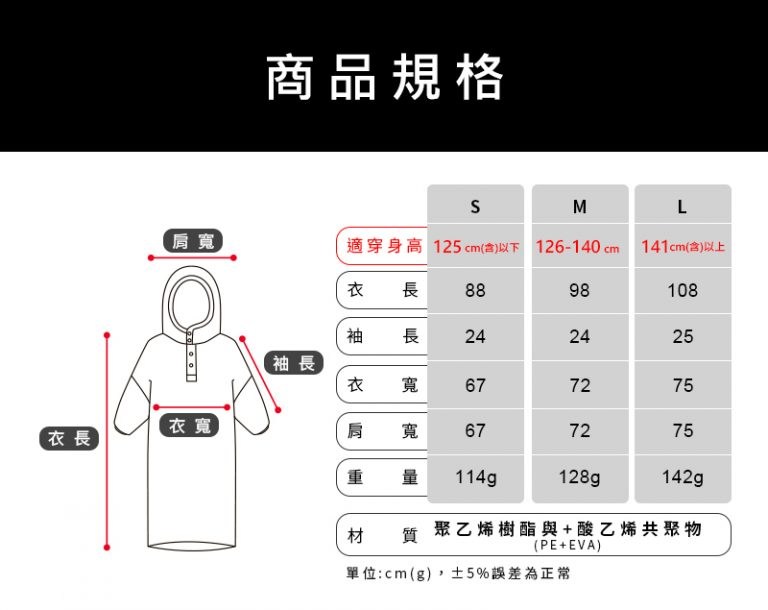 商品規格

肩寬

袖長

衣寬

衣長

| | S | M | L |
|---|---|---|---|
| 適穿身高 | 125 cm(含)以下 | 126-140 cm | 141cm(含)以上 |
| 衣 長 | 88 | 98 | 108 |
| 袖 長 | 24 | 24 | 25 |
| 衣 寬 | 67 | 72 | 75 |
| 肩 寬 | 67 | 72 | 75 |
| 重 量 | 114g | 128g | 142g |

材 質 聚乙烯樹酯與+酸乙烯共聚物 (PE+EVA)

單位:cm(g)，±5%誤差為正常