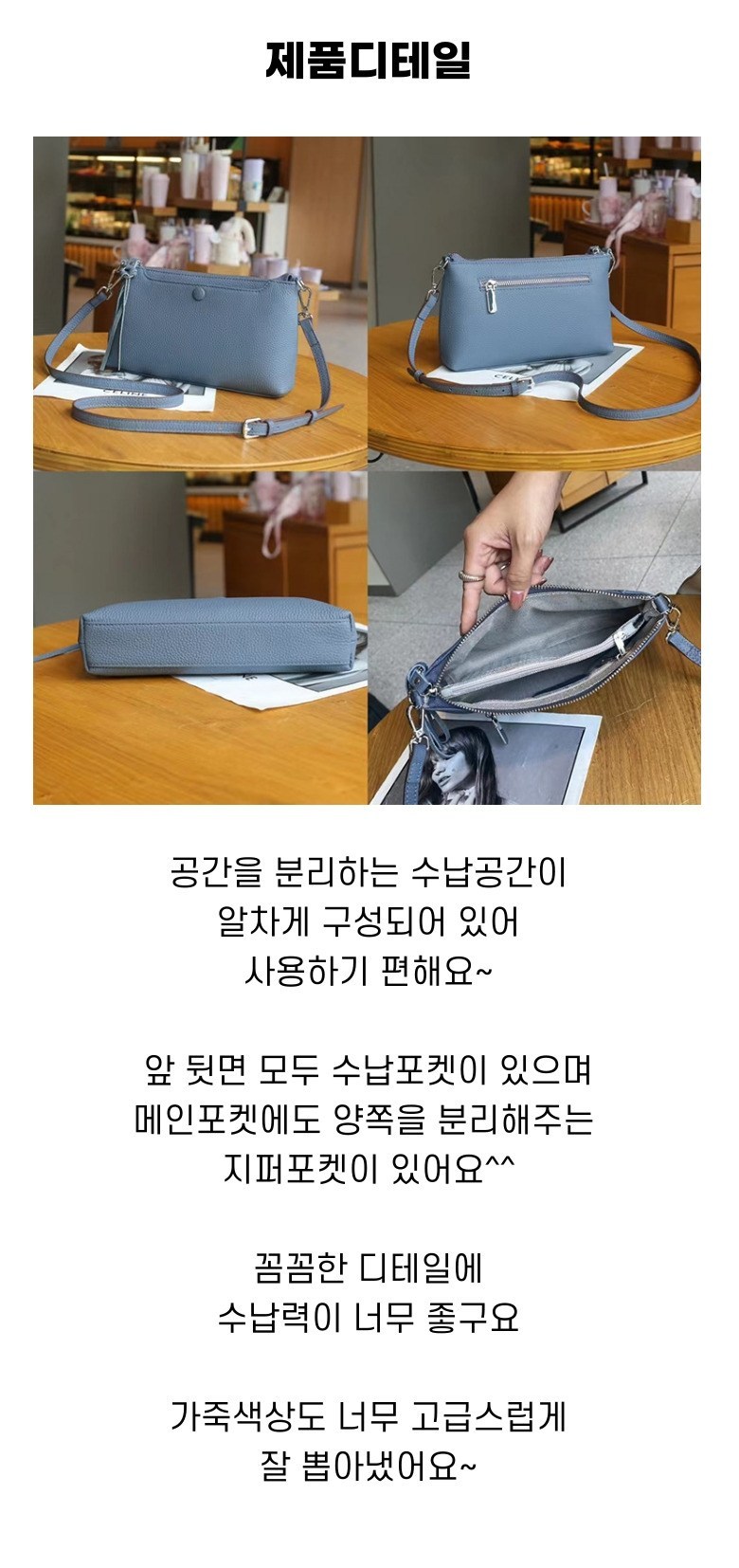 제품디테일

공간을 분리하는 수납공간이
알차게 구성되어 있어
사용하기 편해요~

앞 뒷면 모두 수납포켓이 있으며
메인포켓에도 양쪽을 분리해주는
지퍼포켓이 있어요^^

꼼꼼한 디테일에
수납력이 너무 좋구요

가죽색상도 너무 고급스럽게
잘 뽑아냈어요~