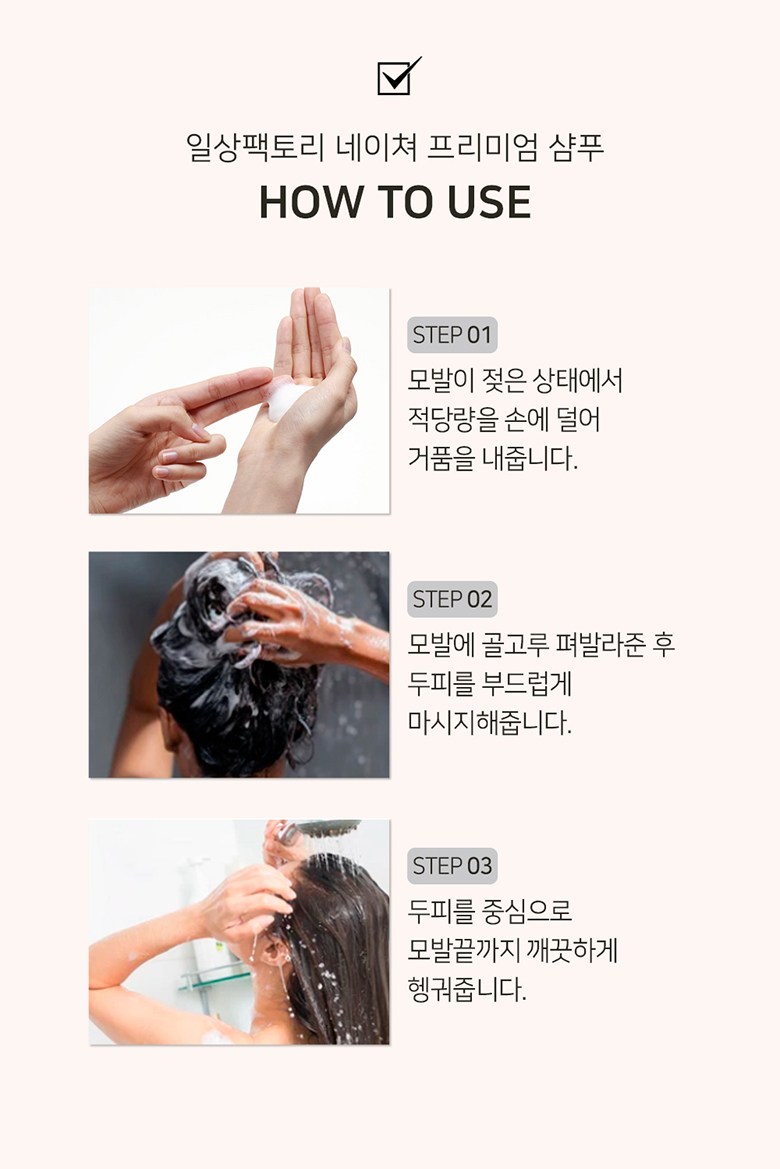 일상팩토리 네이쳐 프리미엄 샴푸
HOW TO USE

STEP 01
모발이 젖은 상태에서 적당량을 손에 덜어 거품을 내줍니다.

STEP 02
모발에 골고루 펴발라준 후 두피를 부드럽게 마시지해줍니다.

STEP 03
두피를 중심으로 모발끝까지 깨끗하게 헹궈줍니다.