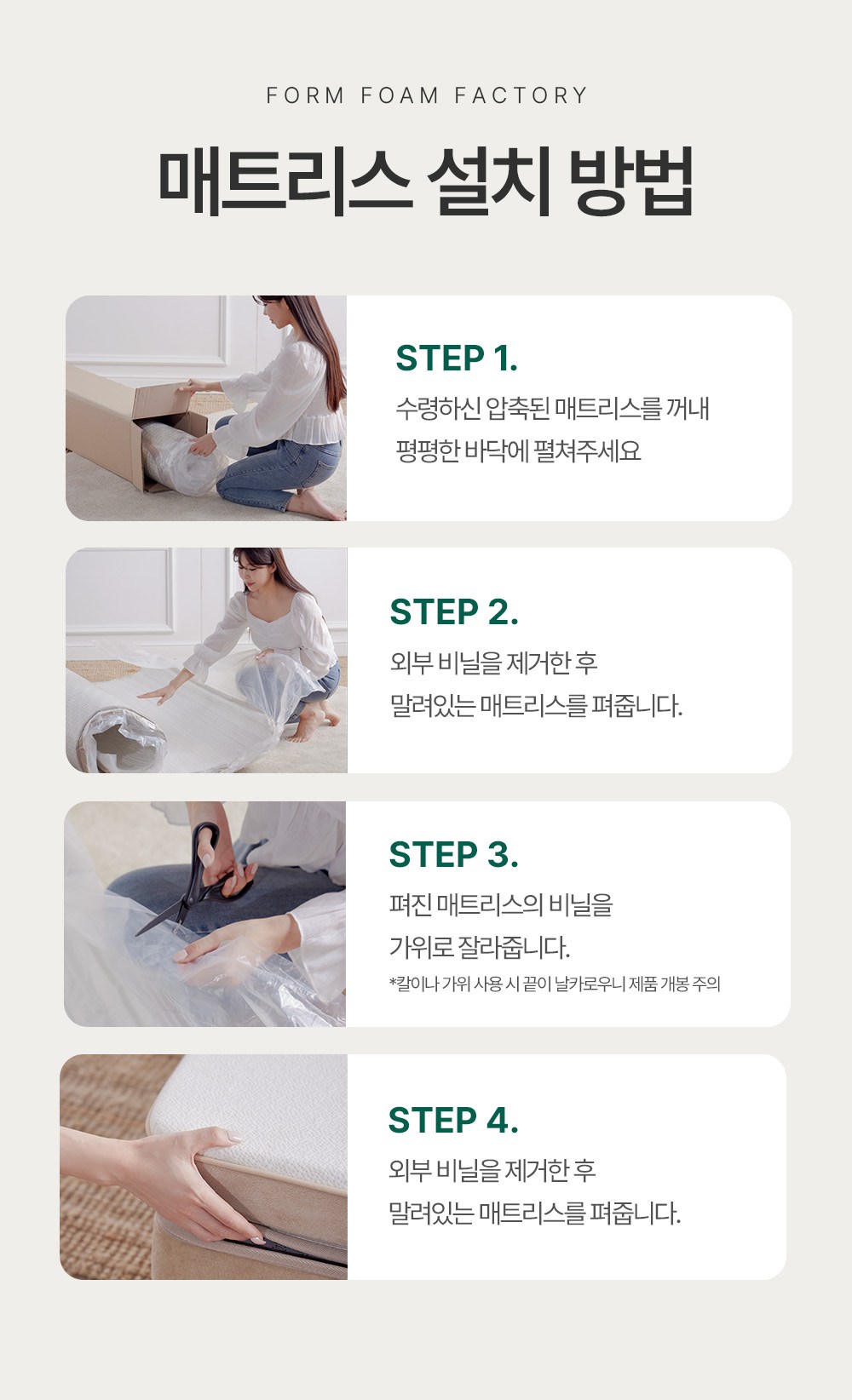 FORM FOAM FACTORY

매트리스 설치 방법

STEP 1.
수령하신 압축된 매트리스를 꺼내
평평한 바닥에 펼쳐주세요

STEP 2.
외부 비닐을 제거한 후
말려있는 매트리스를 펴줍니다.

STEP 3.
펴진 매트리스의 비닐을
가위로 잘라줍니다.
*칼이나 가위 사용 시 끝이 날카로우니 제품 개봉 주의

STEP 4.
외부 비닐을 제거한 후
말려있는 매트리스를 펴줍니다.