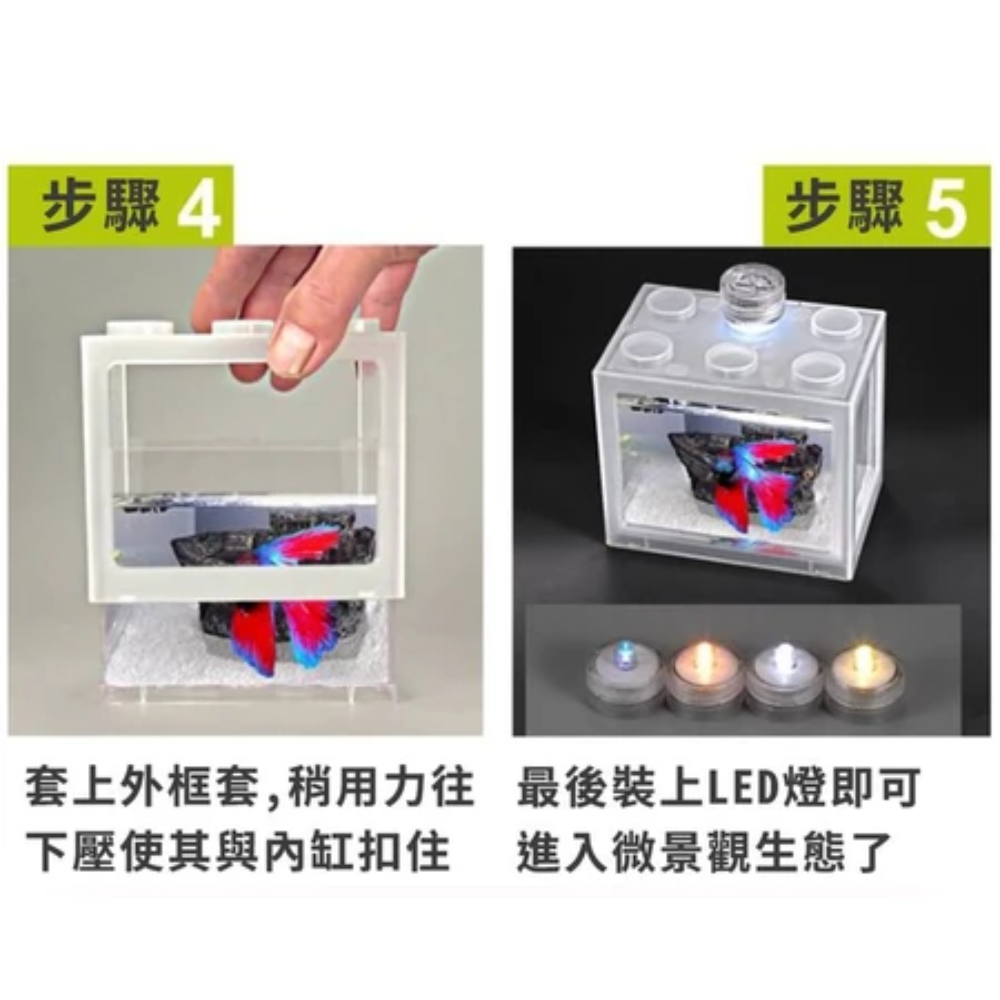 步驟 4

套上外框套,稍用力往下壓使其與內缸扣住

步驟 5

最後裝上LED燈即可進入微景觀生態了