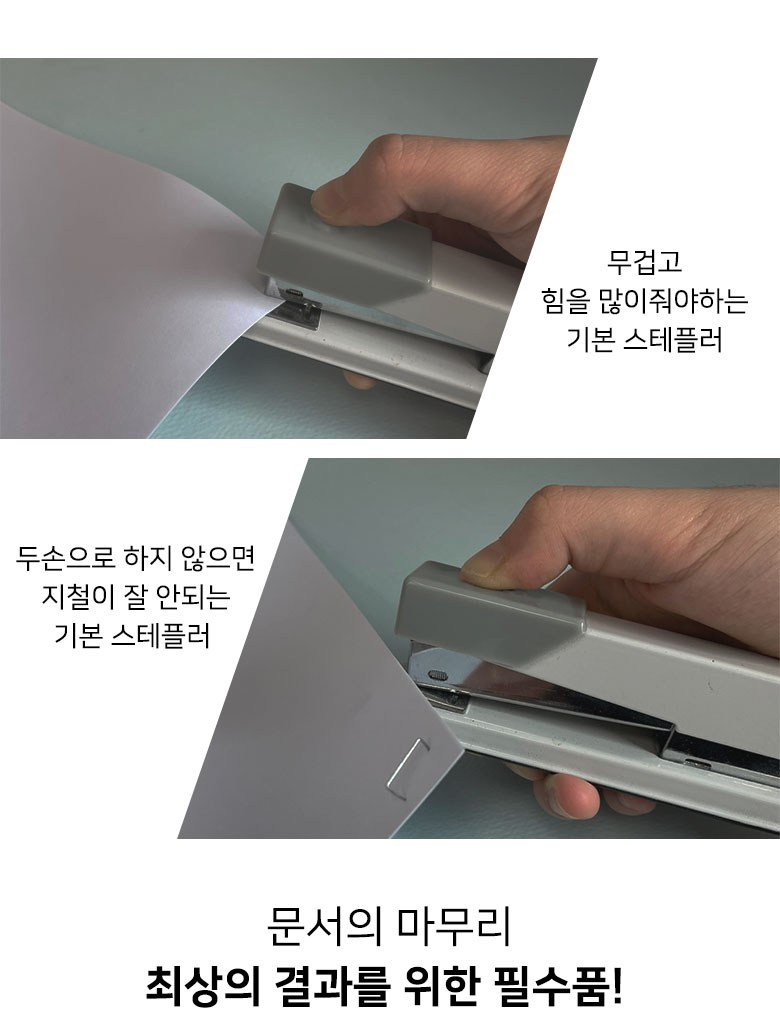 무겁고
힘을 많이줘야하는
기본 스테플러

두손으로 하지 않으면
지철이 잘 안되는
기본 스테플러

문서의 마무리
최상의 결과를 위한 필수품!