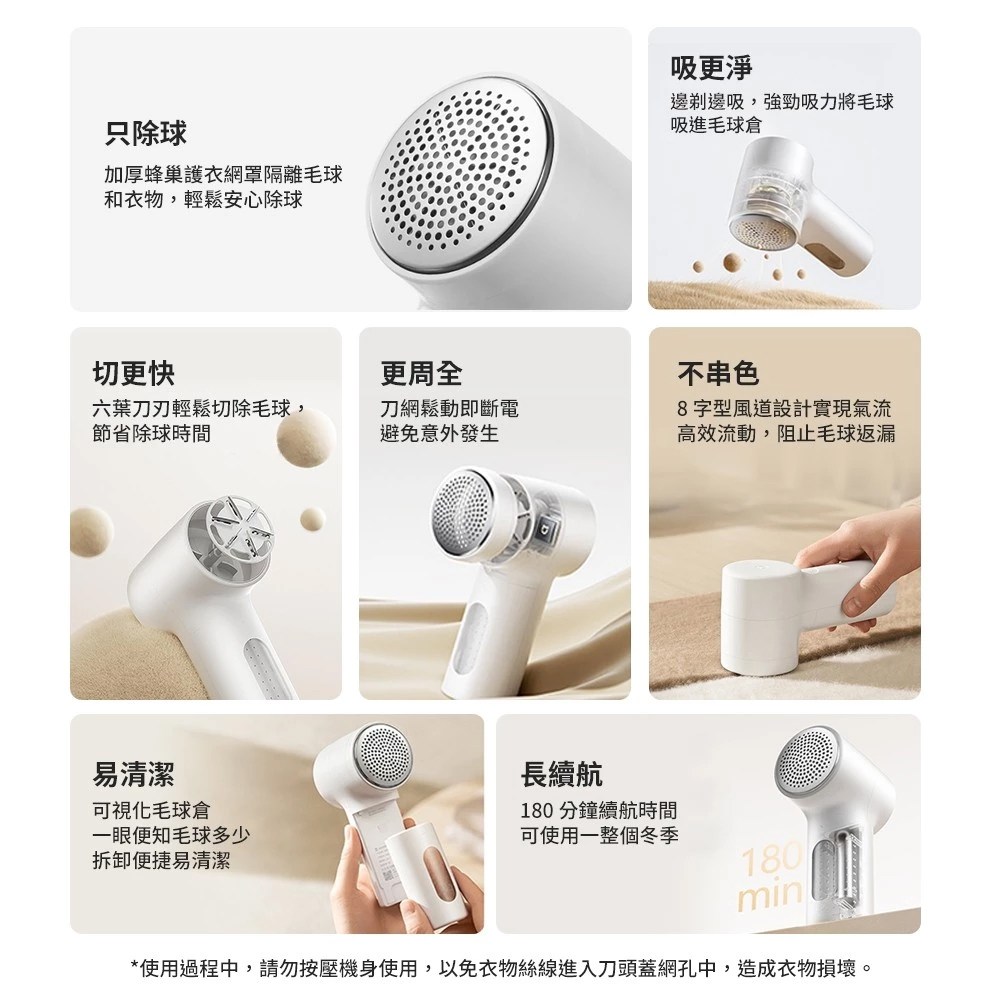 只除球

加厚蜂巢護衣網罩隔離毛球和衣物，輕鬆安心除球

吸更淨

邊剃邊吸，強勁吸力將毛球吸進毛球倉

切更快

六葉刀刃輕鬆切除毛球，節省除球時間

更周全

刀網鬆動即斷電
避免意外發生

不串色

8 字型風道設計實現氣流高效流動，阻止毛球返漏

易清潔

可視化毛球倉
一眼便知毛球多少
拆卸便捷易清潔

長續航

180 分鐘續航時間
可使用一整個冬季

180 min

*使用過程中，請勿按壓機身使用，以免衣物絲線進入刀頭蓋網孔中，造成衣物損壞。