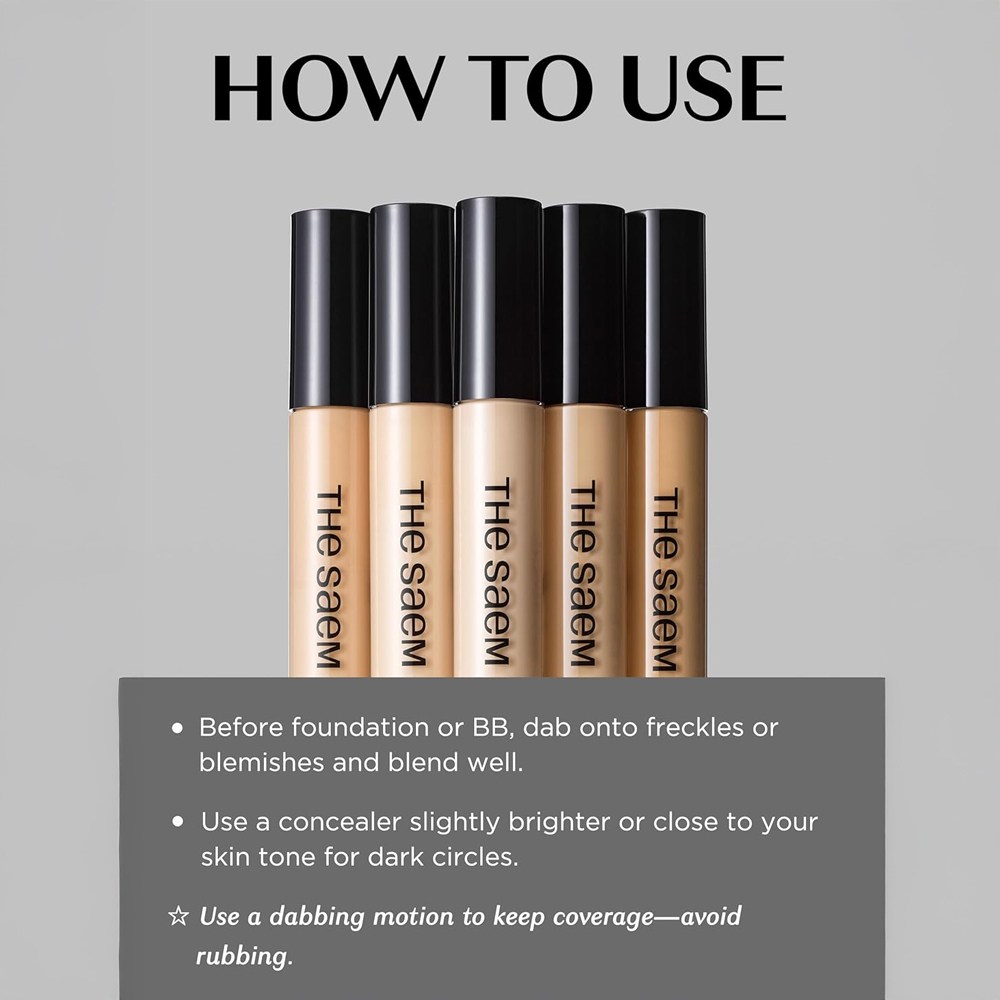 HOW TO USE

THE SAEM

THE SAEM

THE SAEM

THE SAEM

THE SAEM

• Before foundation or BB, dab onto freckles or blemishes and blend well.

• Use a concealer slightly brighter or close to your skin tone for dark circles.

☆ Use a dabbing motion to keep coverage—avoid rubbing.