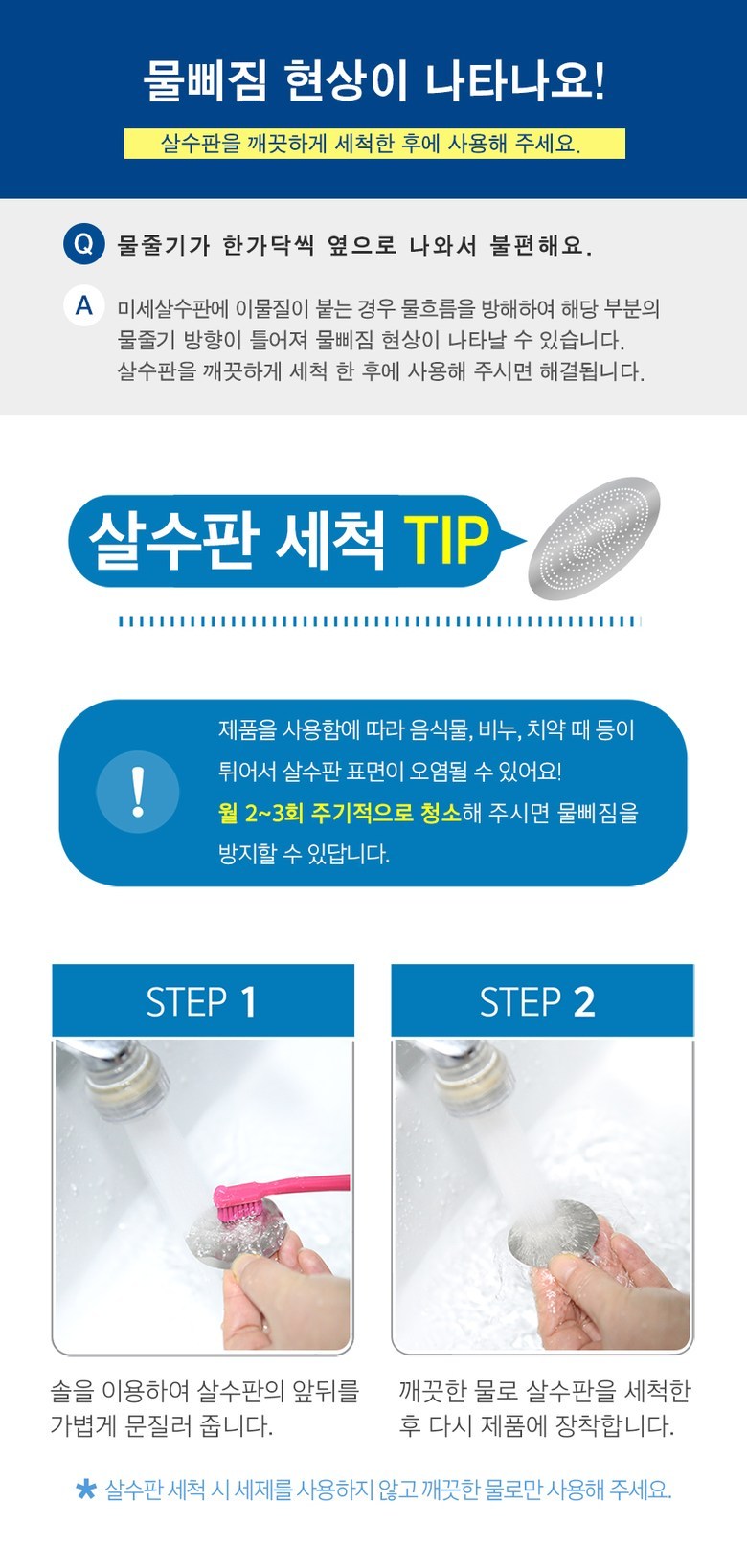 물삐짐 현상이 나타나요!

살수판을 깨끗하게 세척한 후에 사용해 주세요.

Q 물줄기가 한가닥씩 옆으로 나와서 불편해요.

A 미세살수판에 이물질이 붙는 경우 물흐름을 방해하여 해당 부분의 물줄기 방향이 틀어져 물삐짐 현상이 나타날 수 있습니다. 살수판을 깨끗하게 세척 한 후에 사용해 주시면 해결됩니다.

살수판 세척 TIP

!

제품을 사용함에 따라 음식물, 비누, 치약 때 등이 튀어서 살수판 표면이 오염될 수 있어요! 월 2~3회 주기적으로 청소해 주시면 물삐짐을 방지할 수 있답니다.

STEP 1

솔을 이용하여 살수판의 앞뒤를 가볍게 문질러 줍니다.

STEP 2

깨끗한 물로 살수판을 세척한 후 다시 제품에 장착합니다.

* 살수판 세척 시 세제를 사용하지 않고 깨끗한 물로만 사용해 주세요.