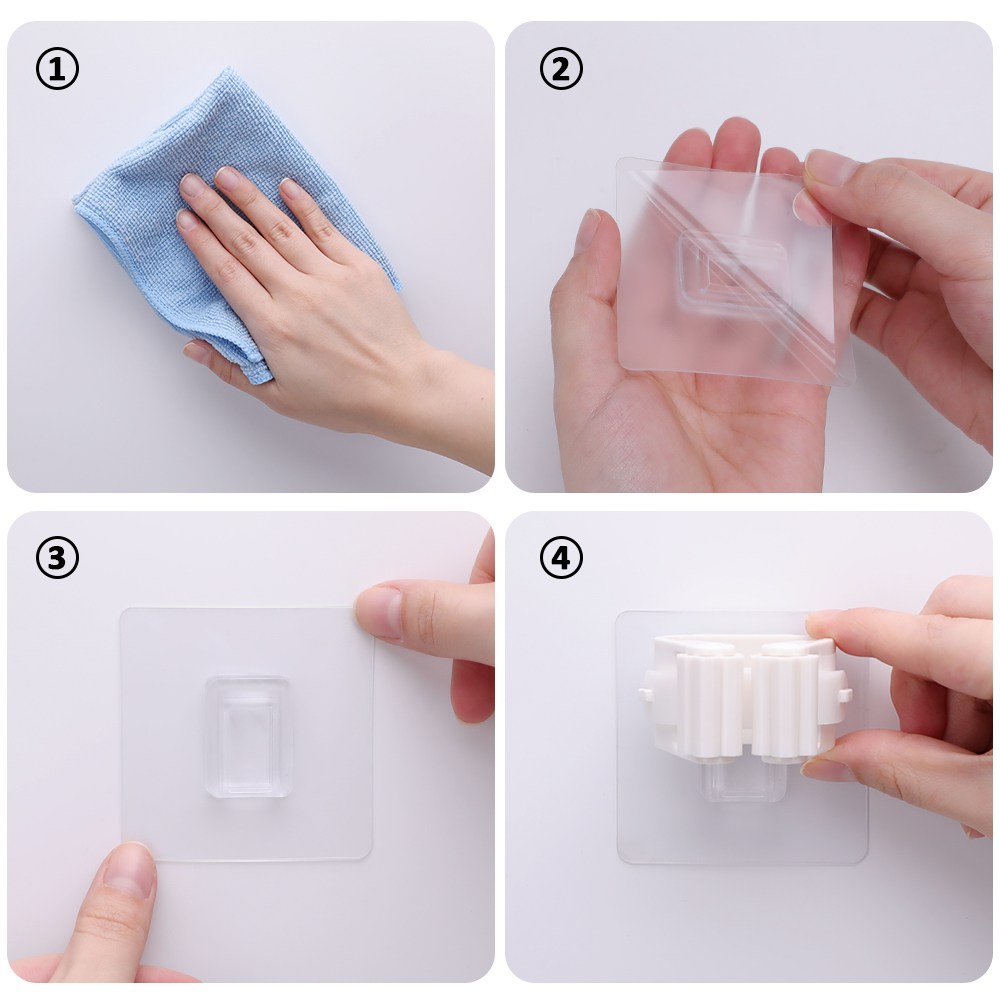 ①

②

③

④