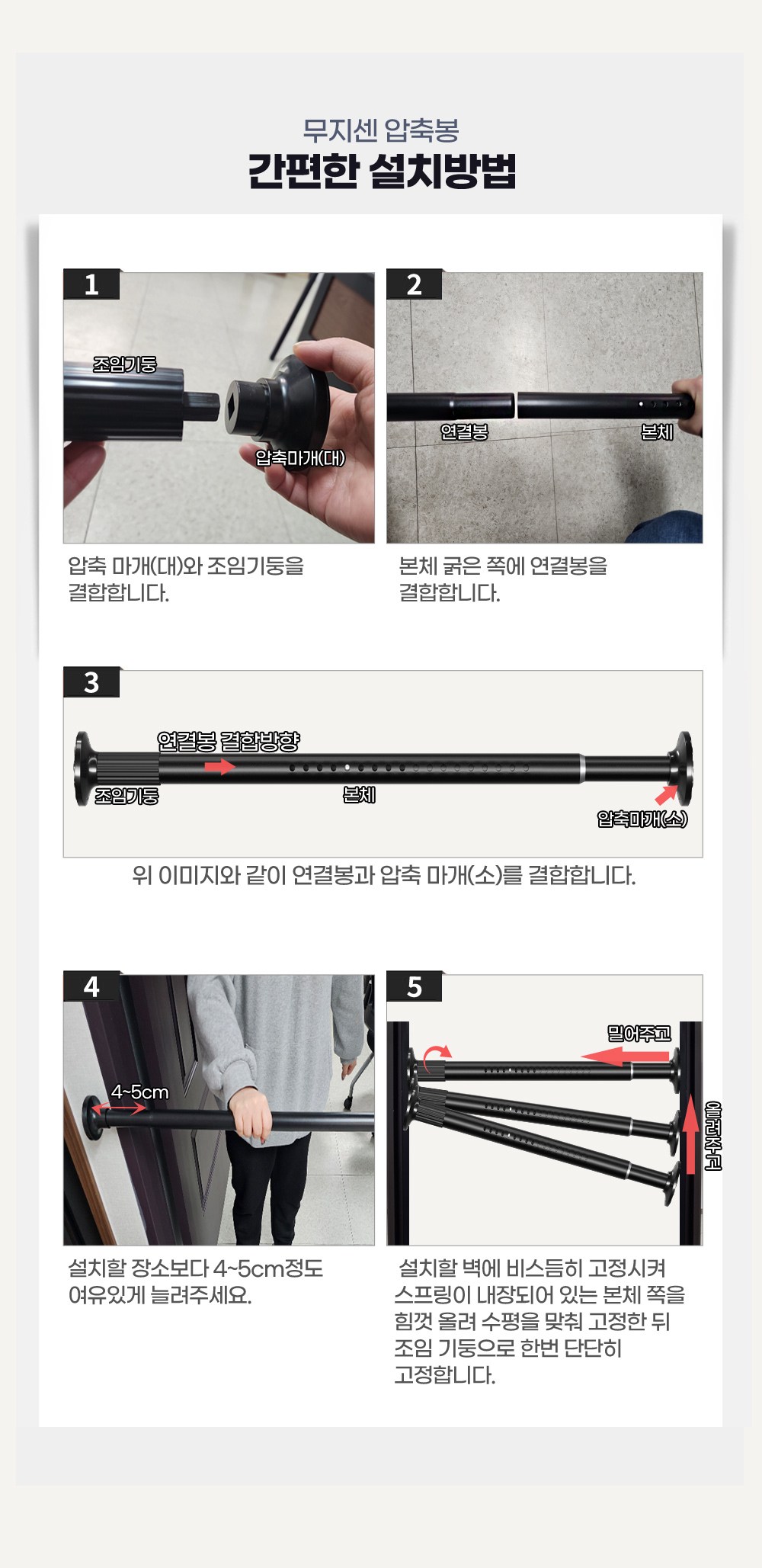 무지센 압축봉

간편한 설치방법

1

조임기둥

압축마개(대)

압축 마개(대)와 조임기둥을 결합합니다.

2

연결봉

본체

본체 굵은 쪽에 연결봉을 결합합니다.

3

연결봉 결합방향

조임기둥

본체

압축마개(소)

위 이미지와 같이 연결봉과 압축 마개(소)를 결합합니다.

4

4~5cm

설치할 장소보다 4~5cm정도 여유있게 늘려주세요.

5

밀어주고

올려주고

설치할 벽에 비스듬히 고정시켜 스프링이 내장되어 있는 본체 쪽을 힘껏 올려 수평을 맞춰 고정한 뒤 조임 기둥으로 한번 단단히 고정합니다.