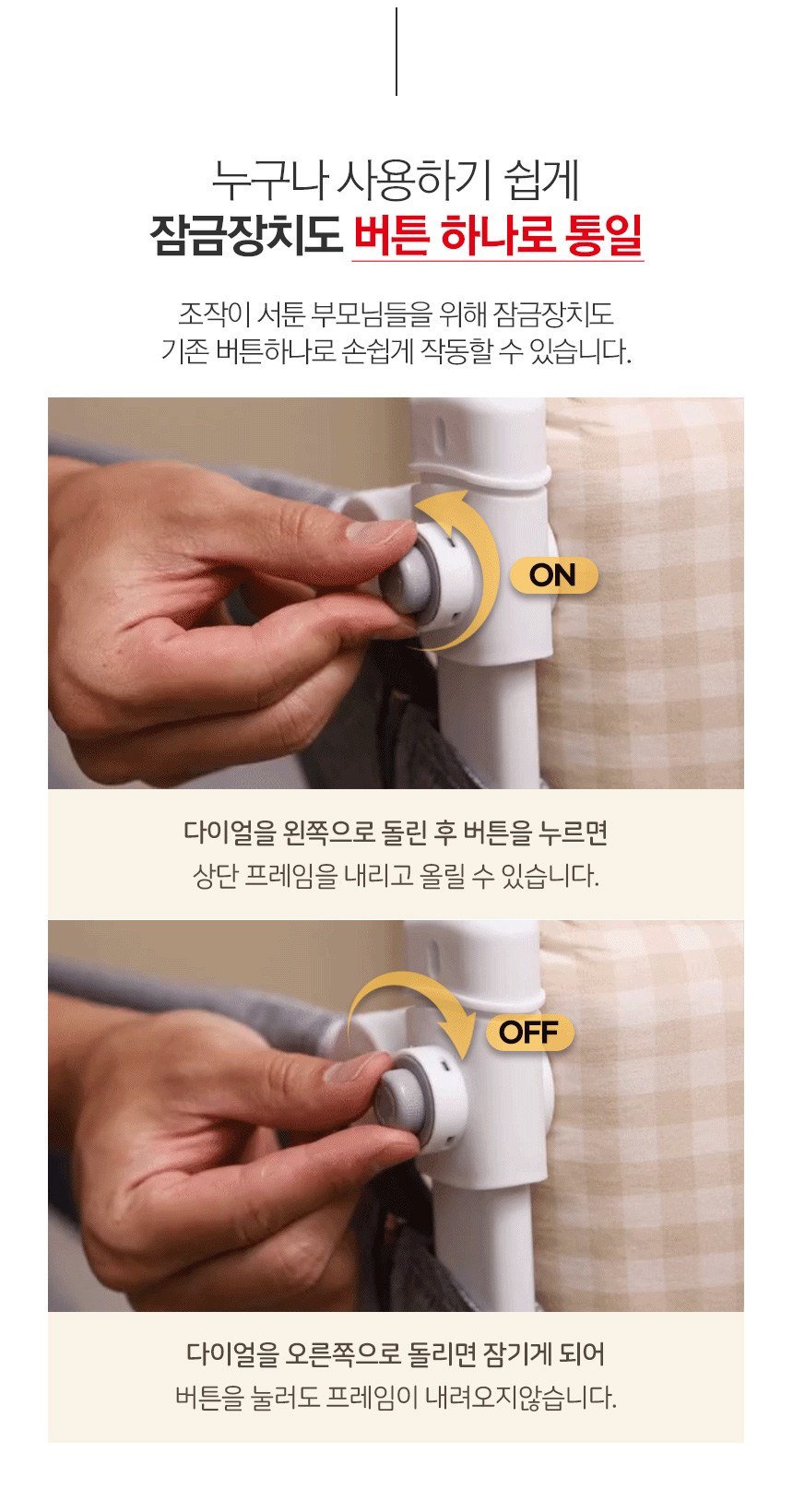 누구나 사용하기 쉽게
잠금장치도 버튼 하나로 통일

조작이 서툰 부모님들을 위해 잠금장치도
기존 버튼하나로 손쉽게 작동할 수 있습니다.

ON

다이얼을 왼쪽으로 돌린 후 버튼을 누르면
상단 프레임을 내리고 올릴 수 있습니다.

OFF

다이얼을 오른쪽으로 돌리면 잠기게 되어
버튼을 눌러도 프레임이 내려오지않습니다.