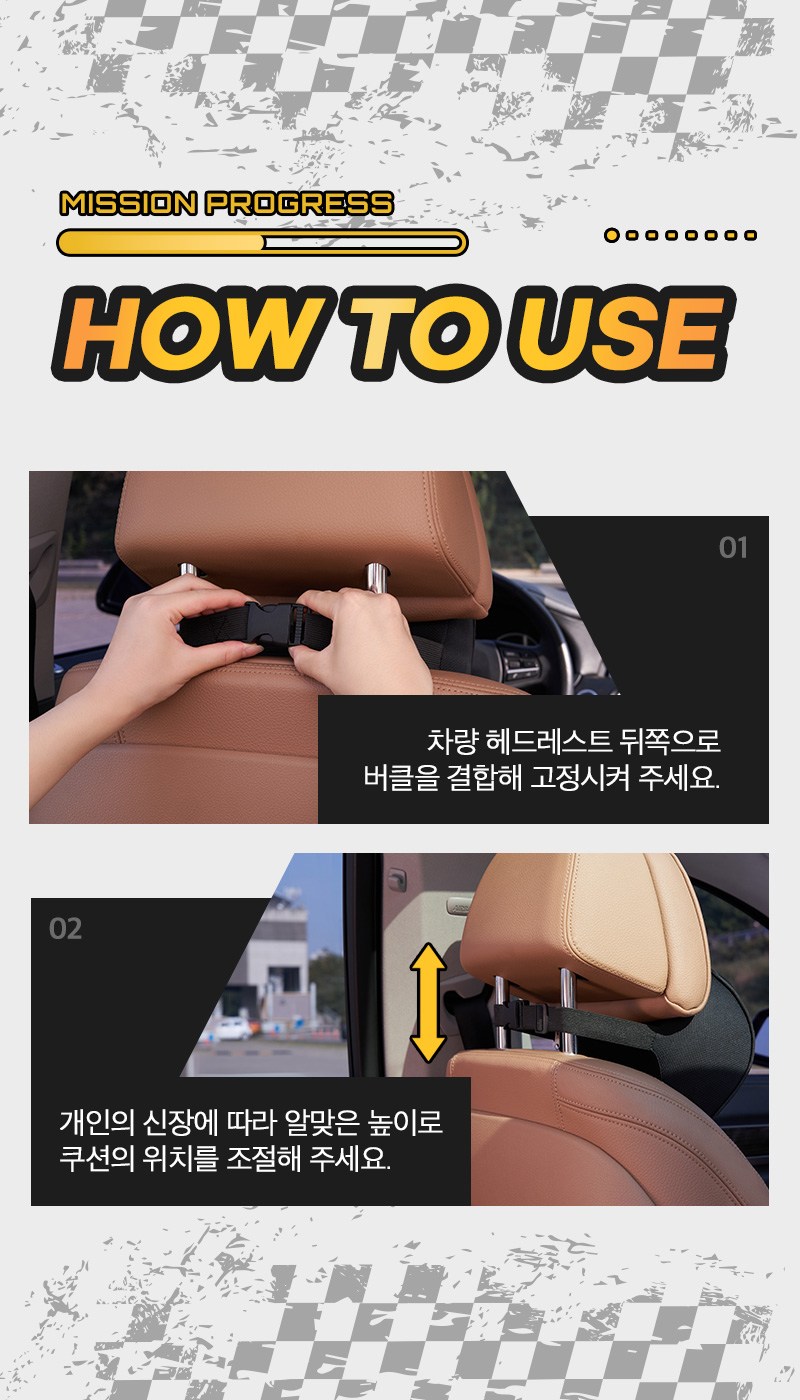 MISSION PROGRESS

HOW TO USE

01

차량 헤드레스트 뒤쪽으로 버클을 결합해 고정시켜 주세요.

02

개인의 신장에 따라 알맞은 높이로 쿠션의 위치를 조절해 주세요.