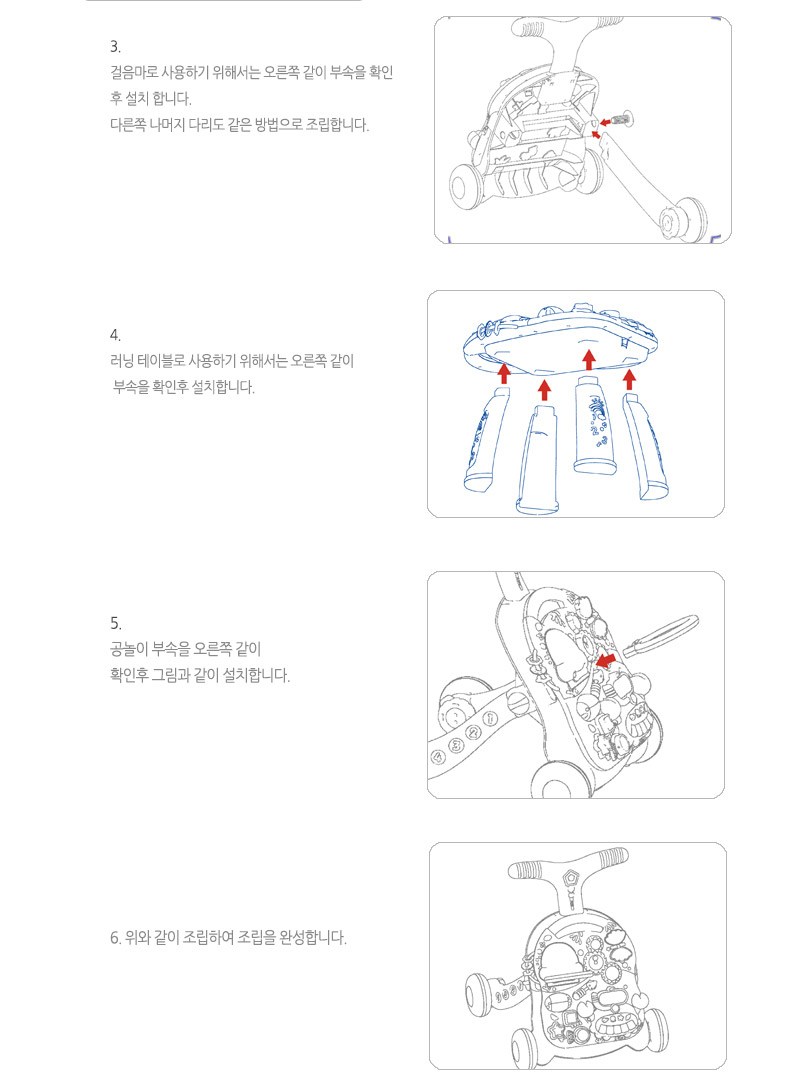 3.
걸음마로 사용하기 위해서는 오른쪽 같이 부속을 확인 후 설치 합니다.
다른쪽 나머지 다리도 같은 방법으로 조립합니다.

4.
러닝 테이블로 사용하기 위해서는 오른쪽 같이 부속을 확인후 설치합니다.

5.
공놀이 부속을 오른쪽 같이
확인후 그림과 같이 설치합니다.

6. 위와 같이 조립하여 조립을 완성합니다.