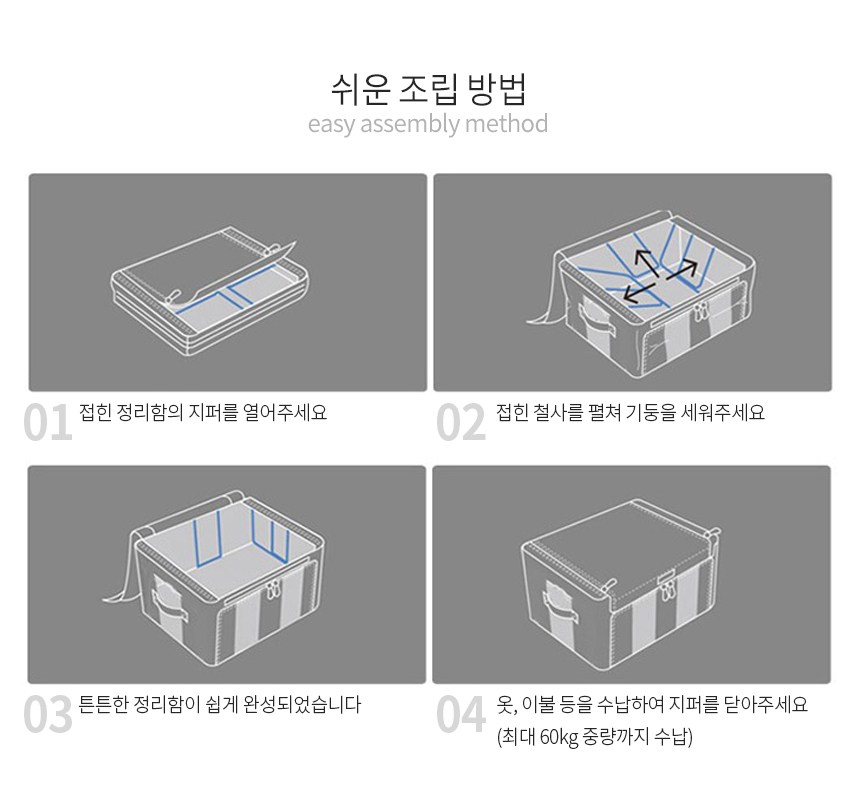 쉬운 조립 방법
easy assembly method

01 접힌 정리함의 지퍼를 열어주세요

02 접힌 철사를 펼쳐 기둥을 세워주세요

03 튼튼한 정리함이 쉽게 완성되었습니다

04 옷, 이불 등을 수납하여 지퍼를 닫아주세요 (최대 60kg 중량까지 수납)