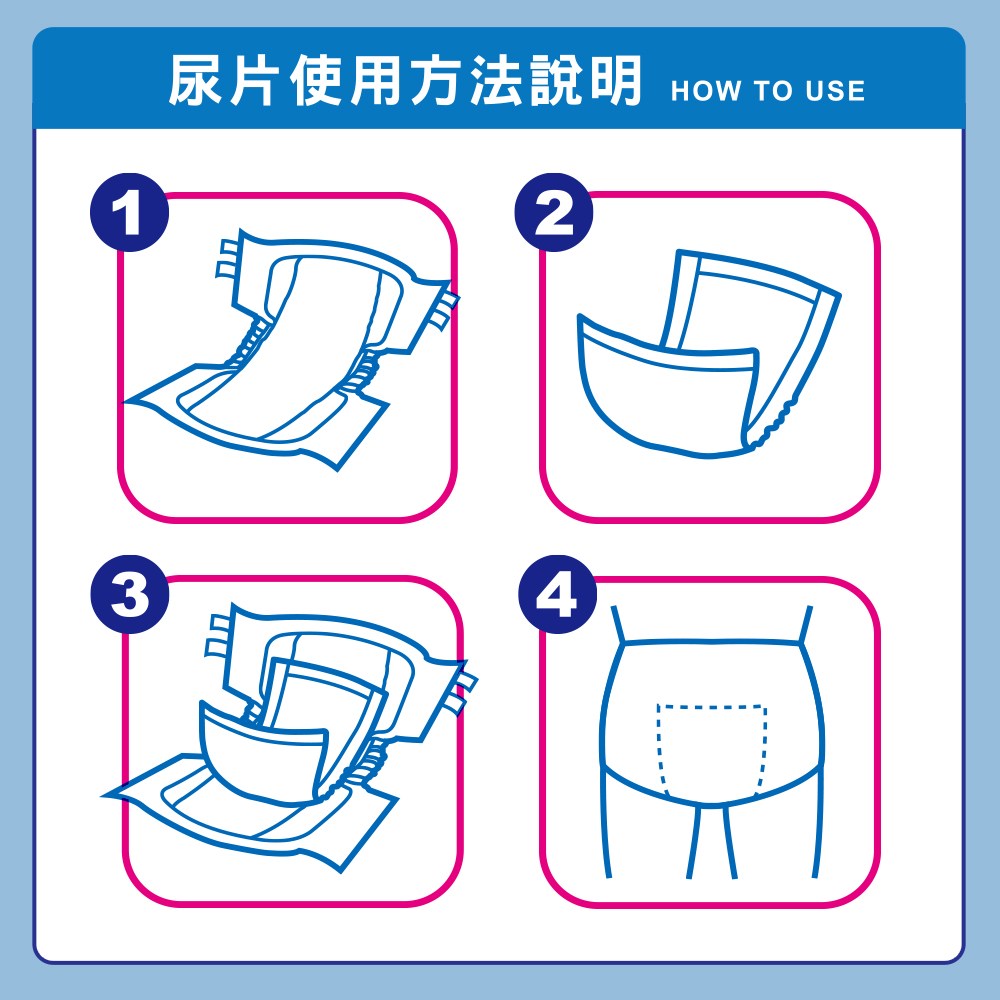 尿片使用方法說明 HOW TO USE

1

2

3

4