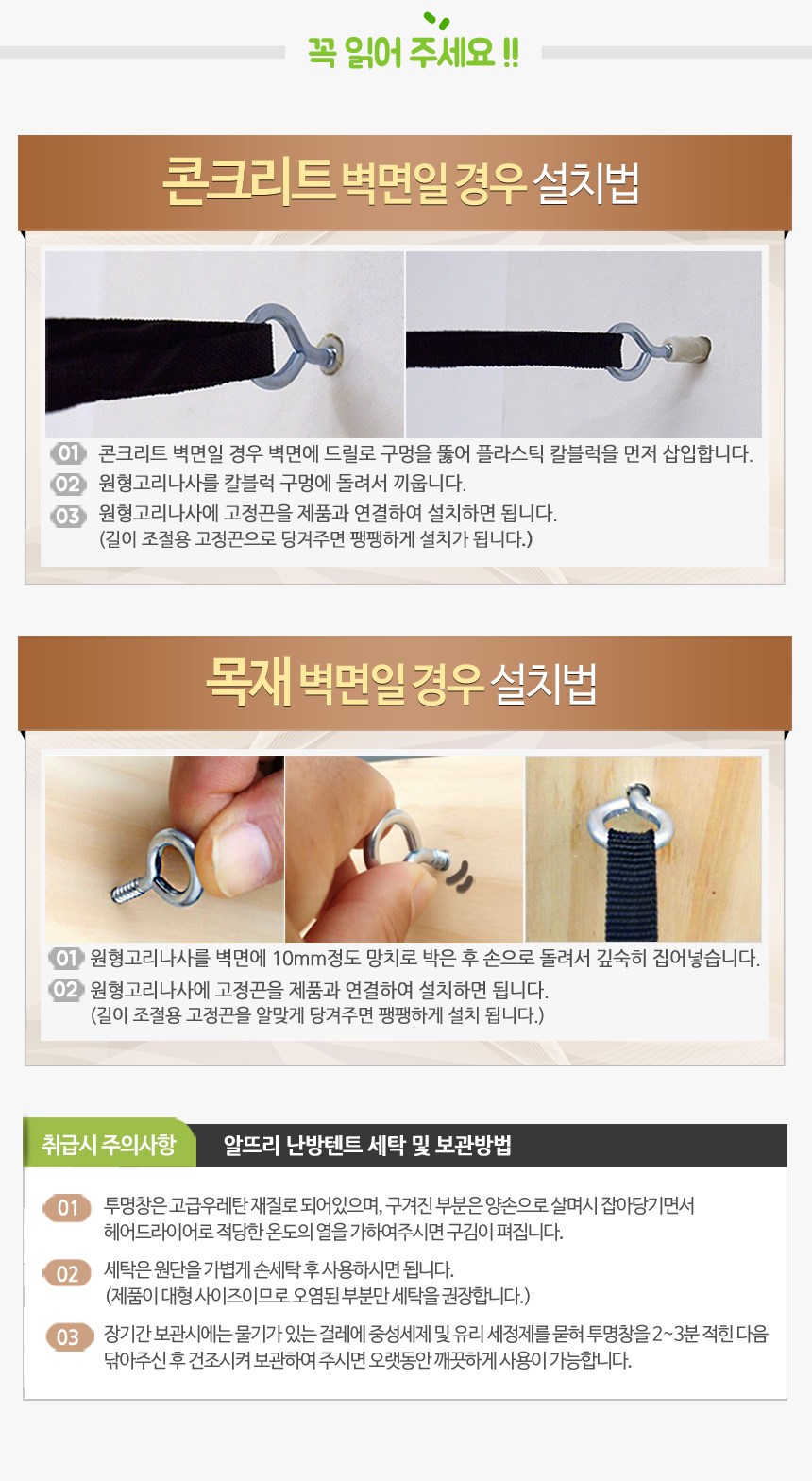 꼭 읽어 주세요 !!

콘크리트 벽면일 경우 설치법

01 콘크리트 벽면일 경우 벽면에 드릴로 구멍을 뚫어 플라스틱 칼블럭을 먼저 삽입합니다.
02 원형고리나사를 칼블럭 구멍에 돌려서 끼웁니다.
03 원형고리나사에 고정끈을 제품과 연결하여 설치하면 됩니다.
(길이 조절용 고정끈으로 당겨주면 팽팽하게 설치가 됩니다.)

목재 벽면일 경우 설치법

01 원형고리나사를 벽면에 10mm정도 망치로 박은 후 손으로 돌려서 깊숙히 집어넣습니다.
02 원형고리나사에 고정끈을 제품과 연결하여 설치하면 됩니다.
(길이 조절용 고정끈을 알맞게 당겨주면 팽팽하게 설치 됩니다.)

취급시 주의사항 알뜨리 난방텐트 세탁 및 보관방법

01 투명창은 고급우레탄 재질로 되어있으며, 구겨진 부분은 양손으로 살며시 잡아당기면서 헤어드라이어로 적당한 온도의 열을 가하여주시면 구김이 펴집니다.

02 세탁은 원단을 가볍게 손세탁 후 사용하시면 됩니다.
(제품이 대형 사이즈이므로 오염된 부분만 세탁을 권장합니다.)

03 장기간 보관시에는 물기가 있는 걸레에 중성세제 및 유리 세정제를 묻혀 투명창을 2~3분 적힌 다음 닦아주신 후 건조시켜 보관하여 주시면 오랫동안 깨끗하게 사용이 가능합니다.