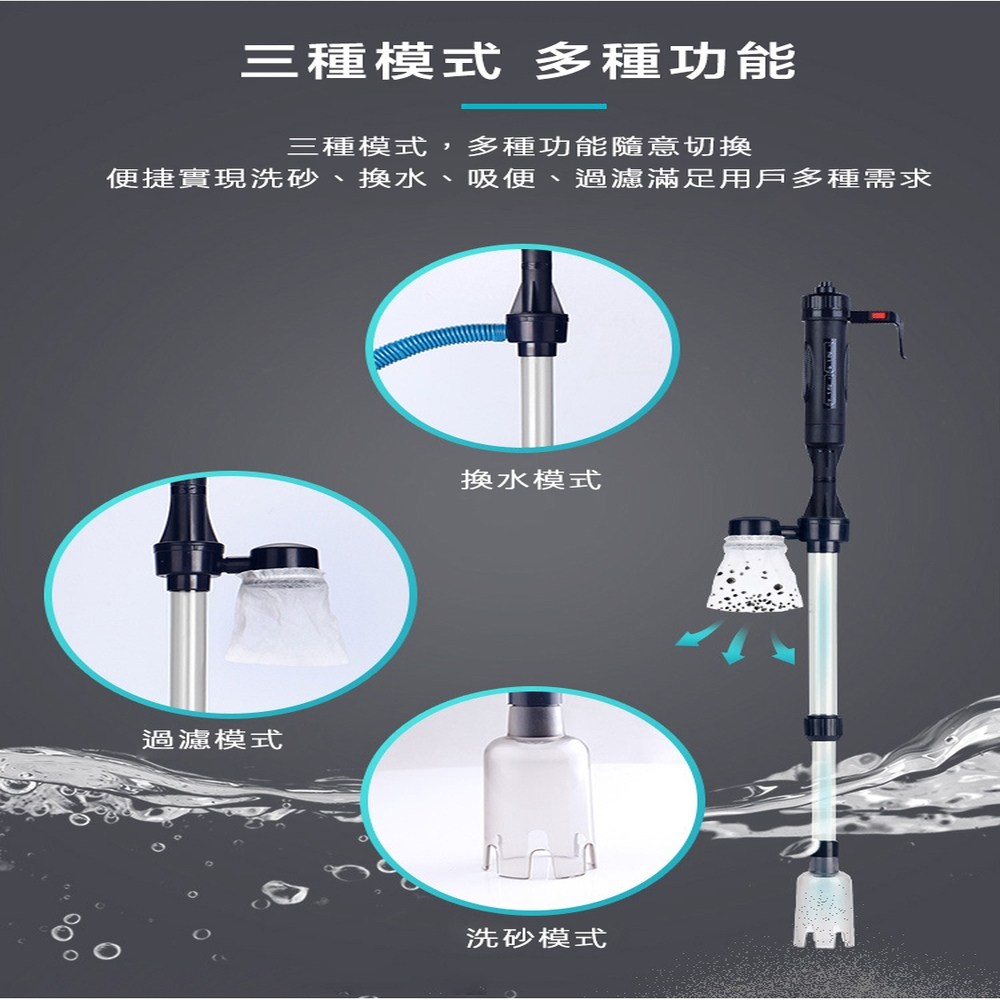 三種模式 多種功能

三種模式，多種功能隨意切換
便捷實現洗砂、換水、吸便、過濾滿足用戶多種需求

換水模式

過濾模式

洗砂模式