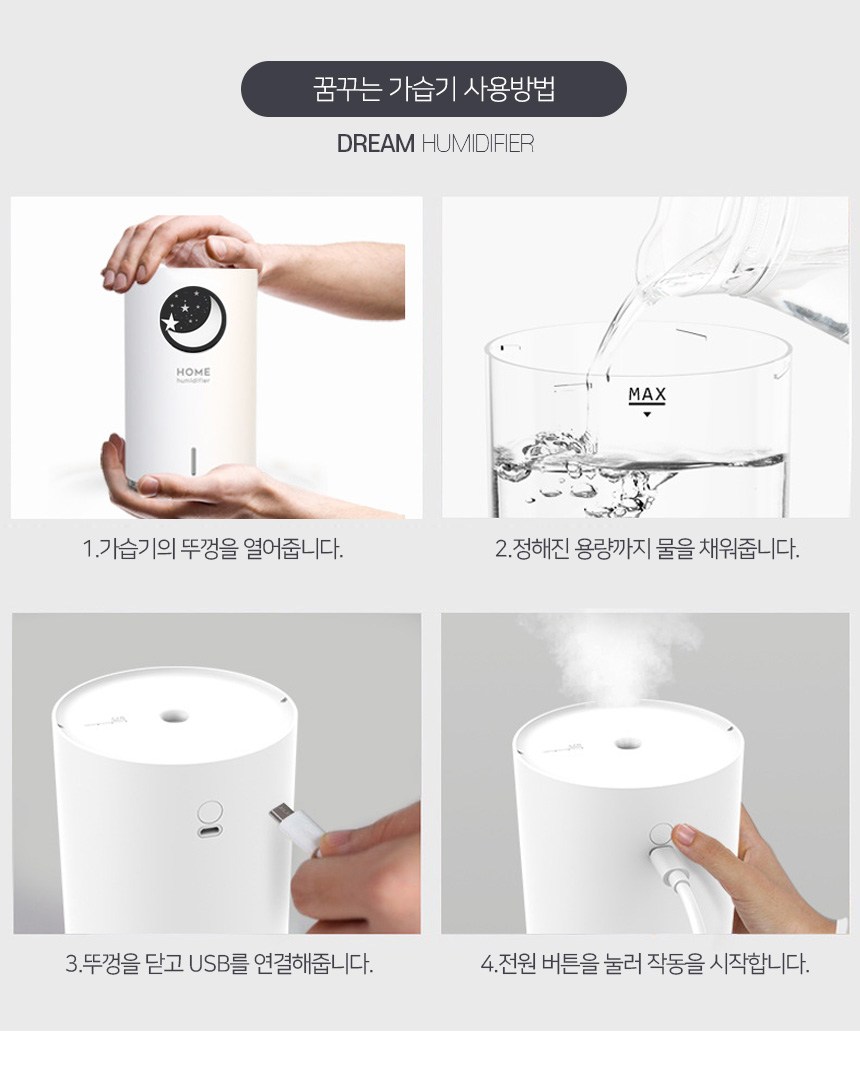 꿈꾸는 가습기 사용방법

DREAM HUMIDIFIER

HOME
humidifier

MAX

1.가습기의 뚜껑을 열어줍니다.

2.정해진 용량까지 물을 채워줍니다.

3.뚜껑을 닫고 USB를 연결해줍니다.

4.전원 버튼을 눌러 작동을 시작합니다.