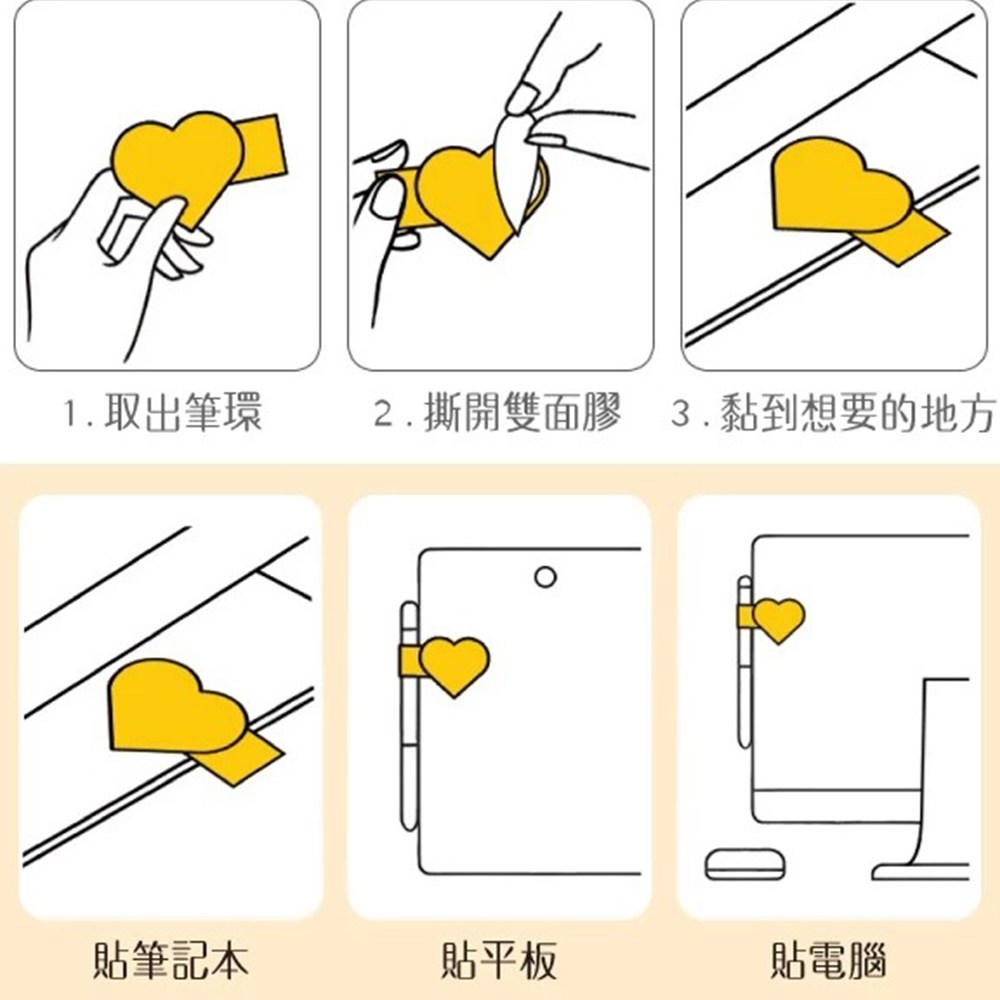 1. 取出筆環

2. 撕開雙面膠

3. 黏到想要的地方

貼筆記本

貼平板

貼電腦