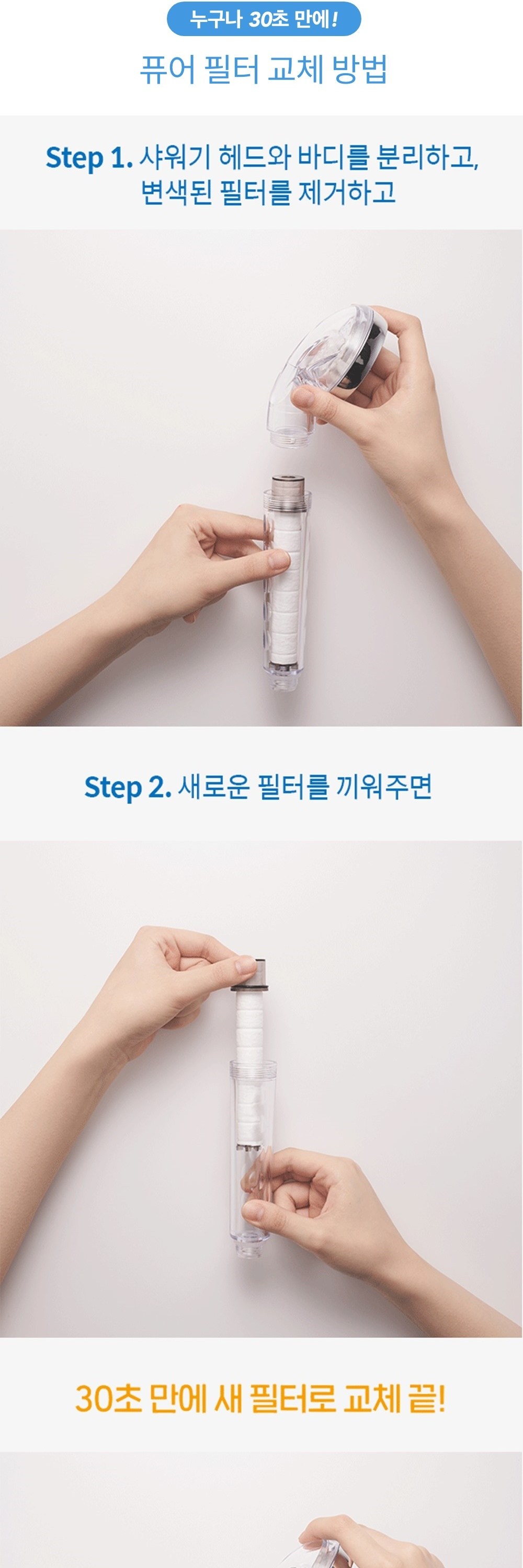 누구나 30초 만에!

퓨어 필터 교체 방법

Step 1. 샤워기 헤드와 바디를 분리하고, 변색된 필터를 제거하고

Step 2. 새로운 필터를 끼워주면

30초 만에 새 필터로 교체 끝!