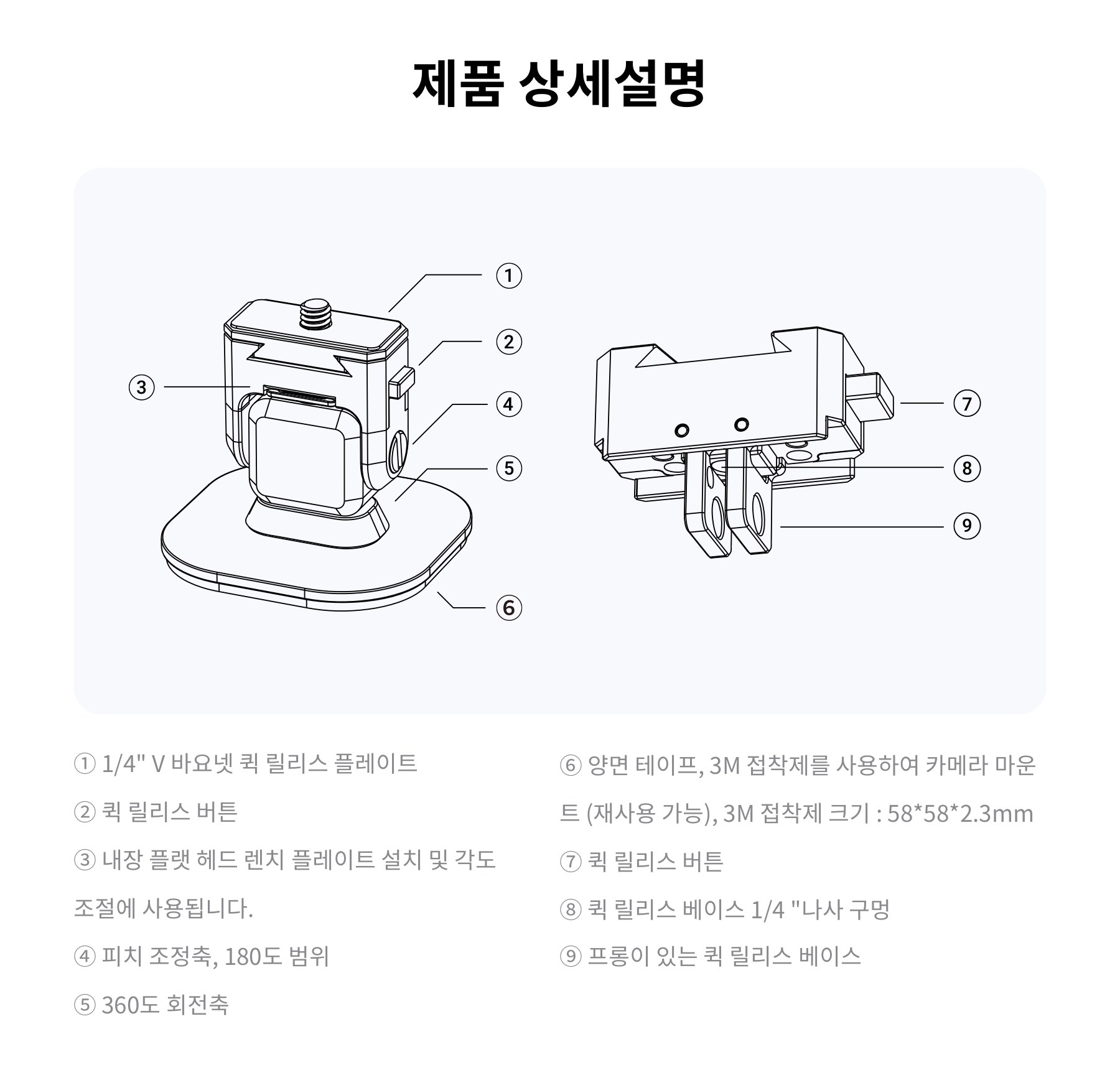 제품 상세설명

①

②

③

④

⑤

⑥

⑦

⑧

⑨

① 1/4" V 바요넷 퀵 릴리스 플레이트

② 퀵 릴리스 버튼

③ 내장 플랫 헤드 렌치 플레이트 설치 및 각도 조절에 사용됩니다.

④ 피치 조정축, 180도 범위

⑤ 360도 회전축

⑥ 양면 테이프, 3M 접착제를 사용하여 카메라 마운트 (재사용 가능), 3M 접착제 크기 : 58*58*2.3mm

⑦ 퀵 릴리스 버튼

⑧ 퀵 릴리스 베이스 1/4 "나사 구멍

⑨ 프롱이 있는 퀵 릴리스 베이스