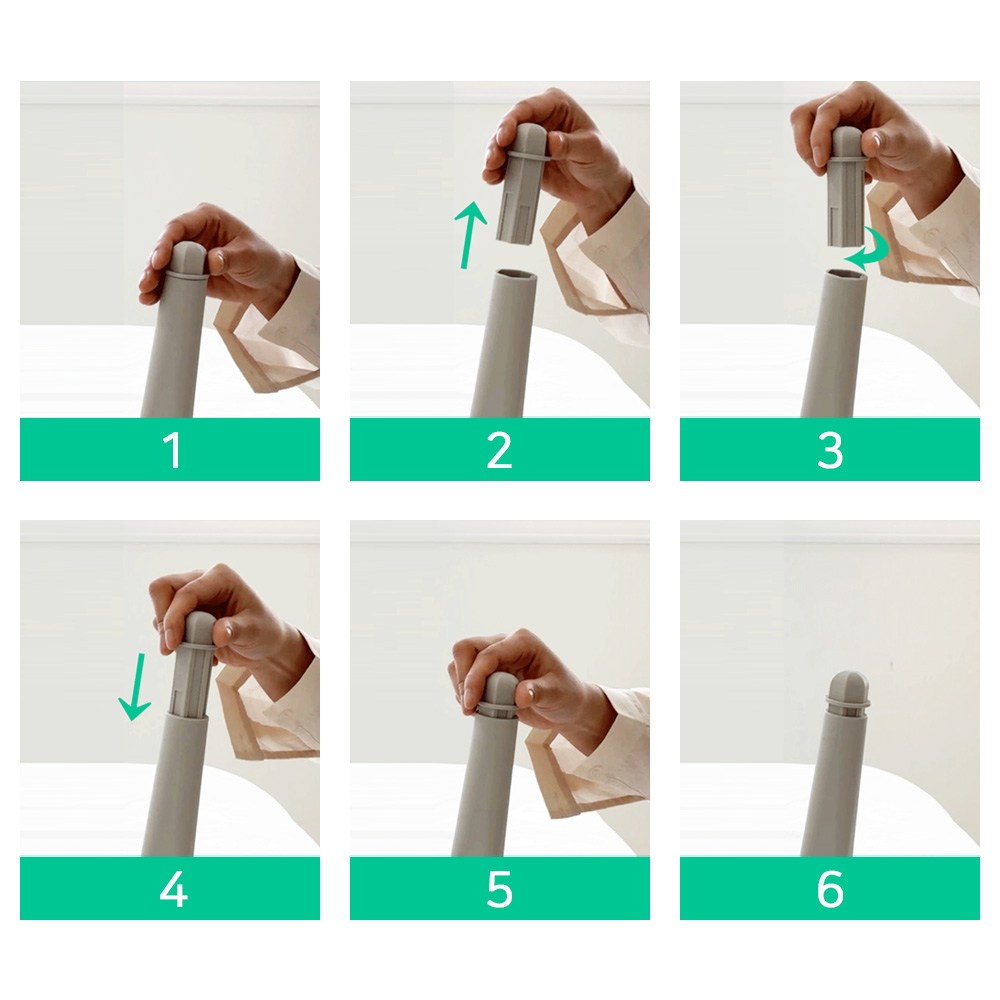 1

2

3

4

5

6