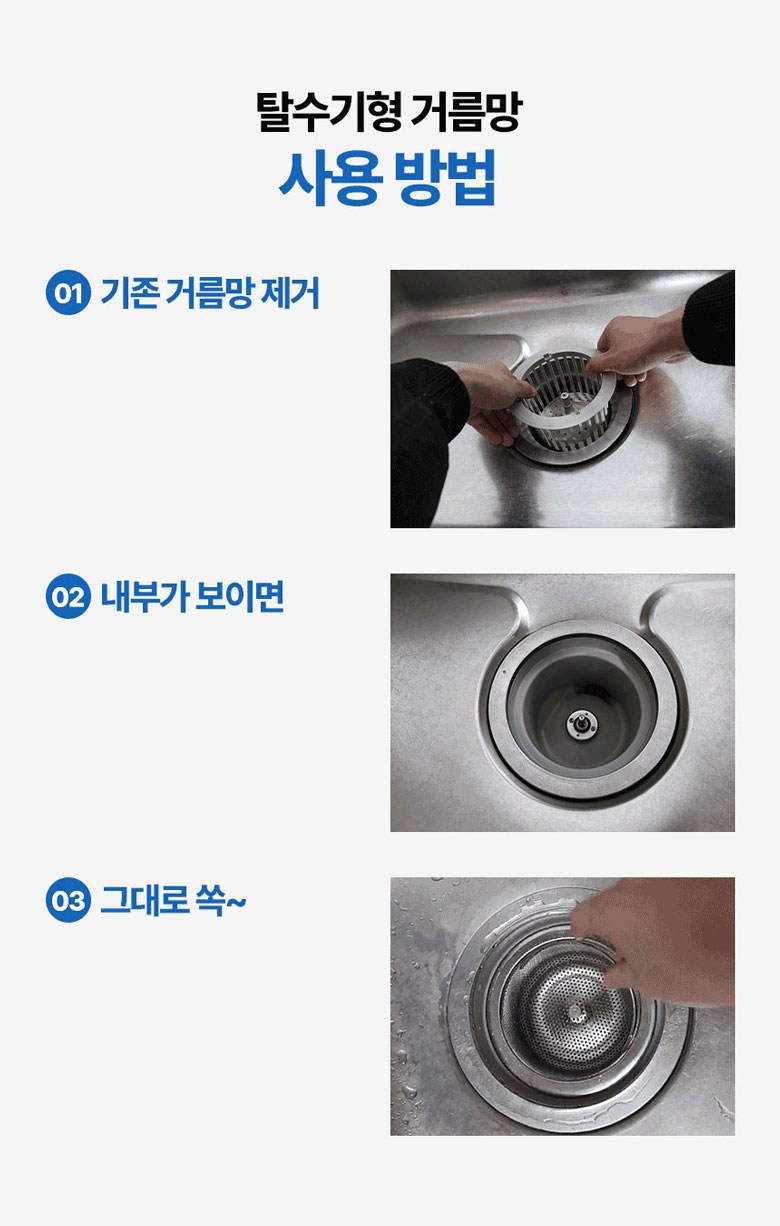 탈수기형 거름망
사용 방법

01 기존 거름망 제거

02 내부가 보이면

03 그대로 쏙~