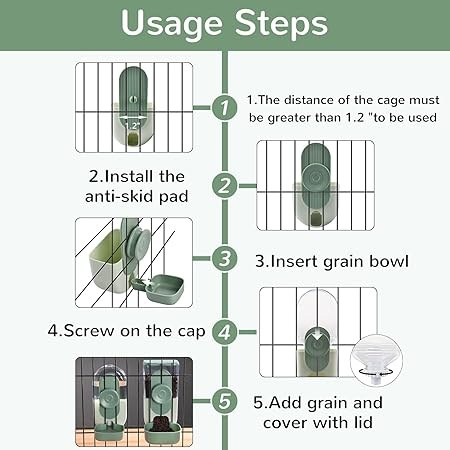 Usage Steps

1.2"

1

1.The distance of the cage must be greater than 1.2 "to be used

2.Install the anti-skid pad

2

3

3.Insert grain bowl

4.Screw on the cap

4

5

5.Add grain and cover with lid