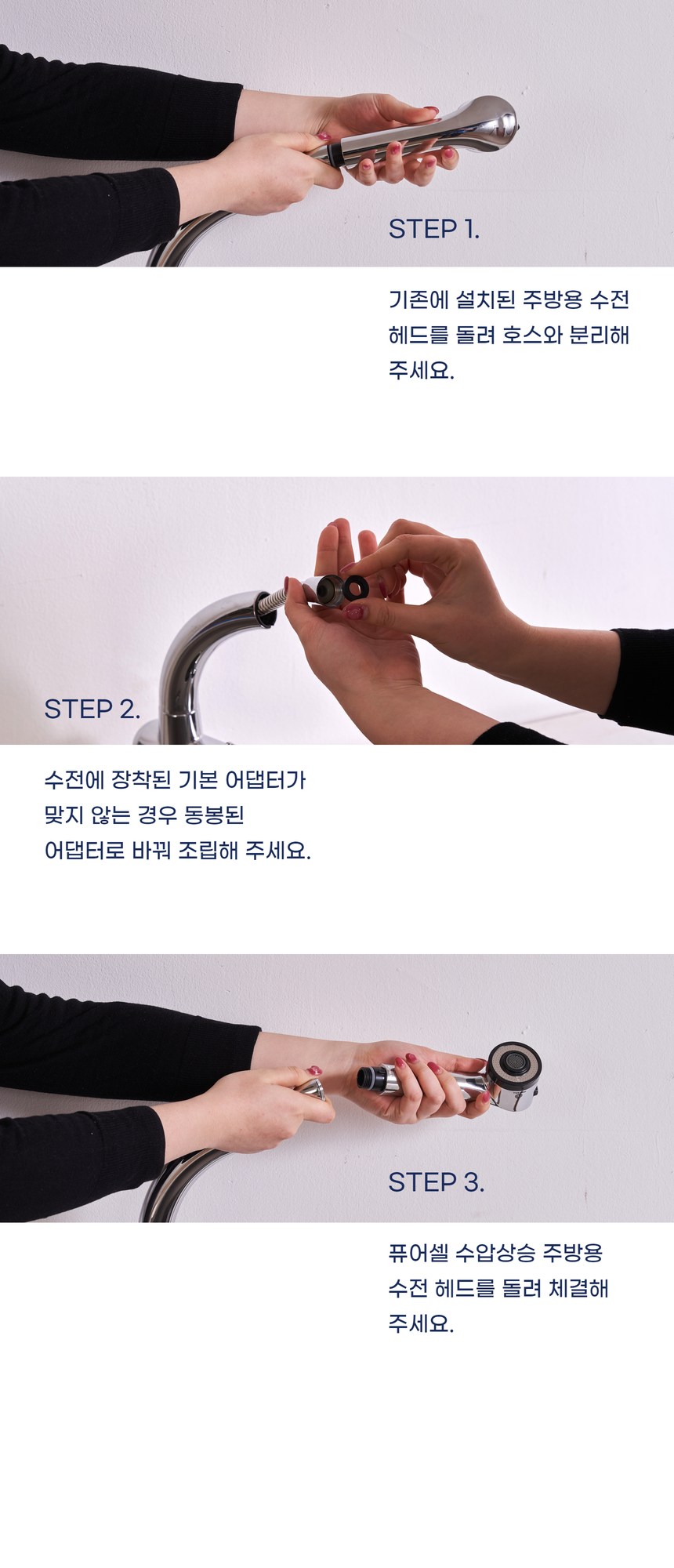 STEP 1.

기존에 설치된 주방용 수전 헤드를 돌려 호스와 분리해 주세요.

STEP 2.

수전에 장착된 기본 어댑터가 맞지 않는 경우 동봉된 어댑터로 바꿔 조립해 주세요.

STEP 3.

퓨어셀 수압상승 주방용 수전 헤드를 돌려 체결해 주세요.