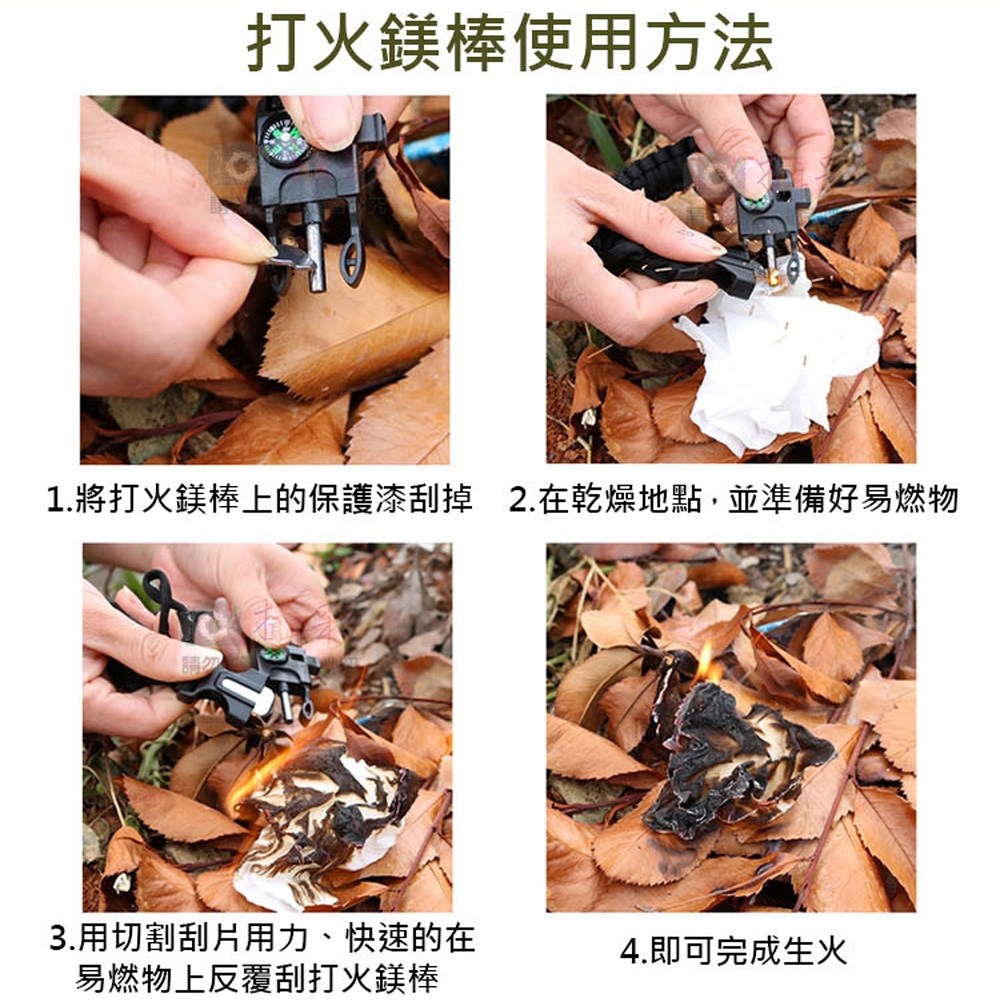 打火鎂棒使用方法

1.將打火鎂棒上的保護漆刮掉

2.在乾燥地點，並準備好易燃物

3.用切割刮片用力、快速的在易燃物上反覆刮打火鎂棒

4.即可完成生火