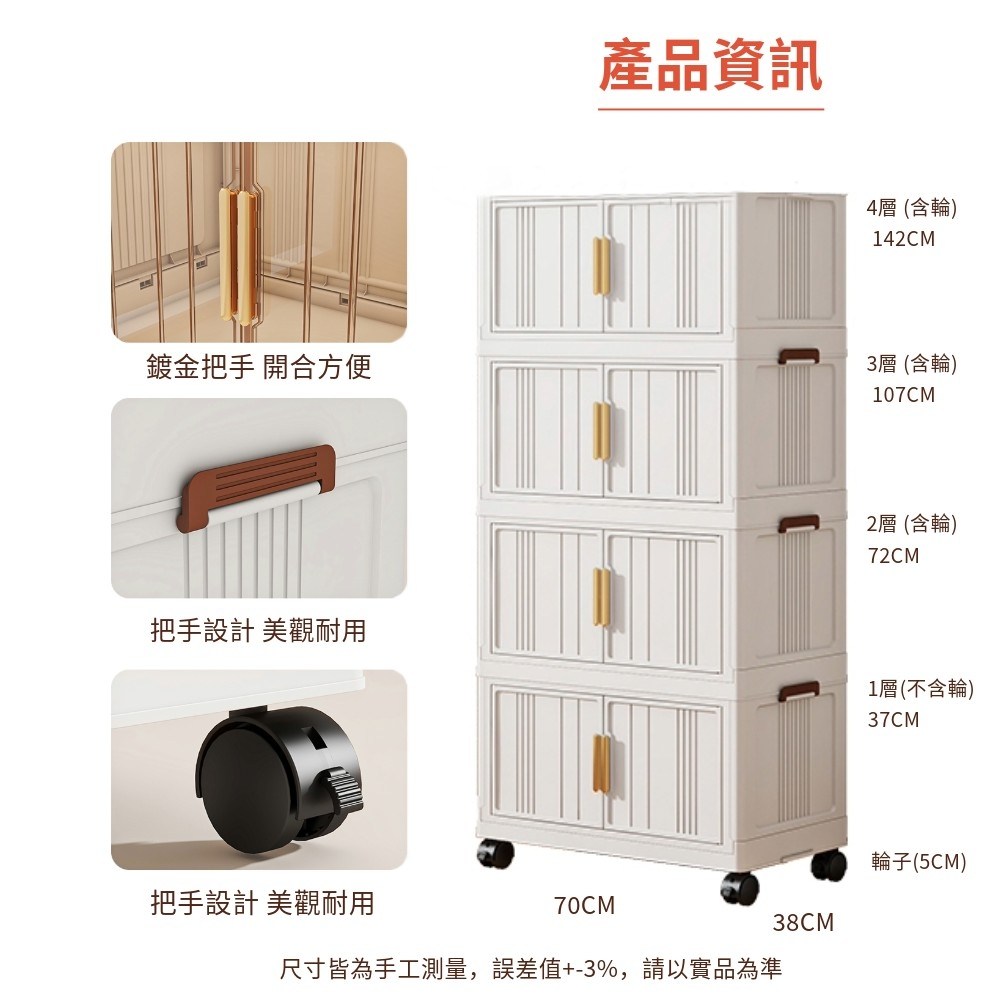 產品資訊

鍍金把手 開合方便

把手設計 美觀耐用

把手設計 美觀耐用

4層 (含輪)
142CM

3層 (含輪)
107CM

2層 (含輪)
72CM

1層(不含輪)
37CM

輪子(5CM)

70CM

38CM

尺寸皆為手工測量，誤差值+-3%，請以實品為準