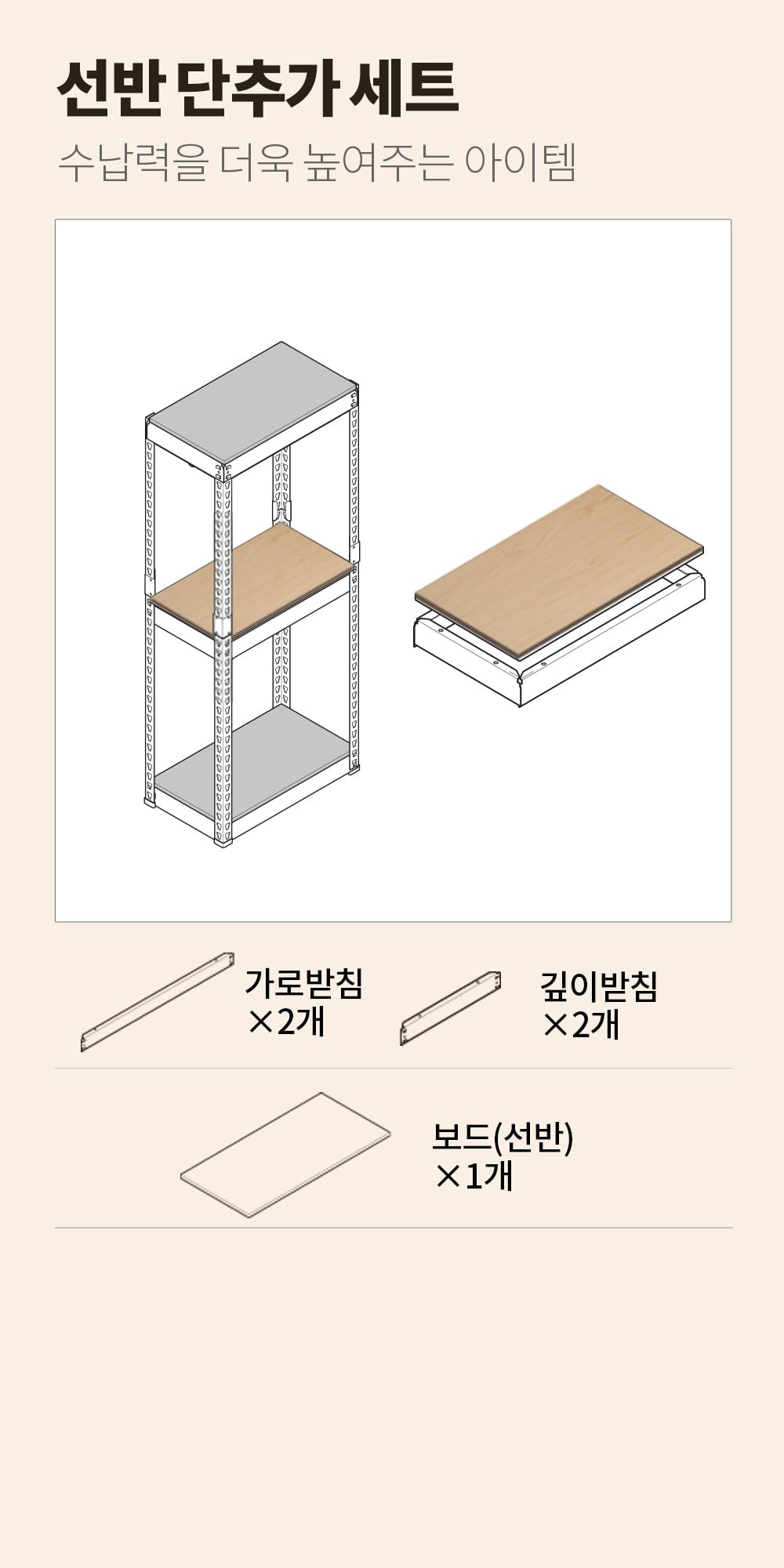 선반 단추가 세트

수납력을 더욱 높여주는 아이템

가로받침
×2개

깊이받침
×2개

보드(선반)
×1개