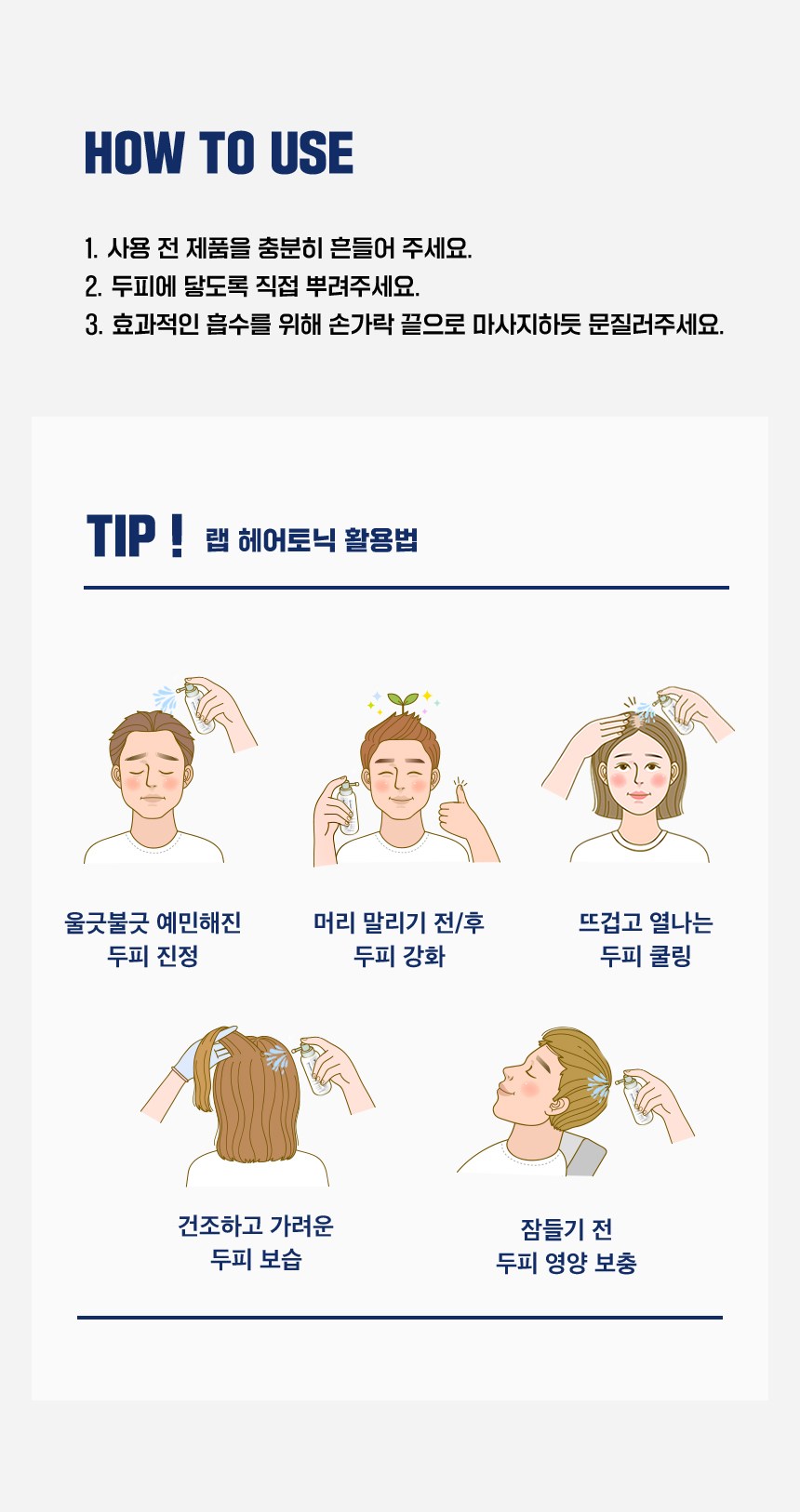 HOW TO USE

1. 사용 전 제품을 충분히 흔들어 주세요.
2. 두피에 닿도록 직접 뿌려주세요.
3. 효과적인 흡수를 위해 손가락 끝으로 마사지하듯 문질러주세요.

TIP ! 랩 헤어토닉 활용법

울긋불긋 예민해진
두피 진정

머리 말리기 전/후
두피 강화

뜨겁고 열나는
두피 쿨링

건조하고 가려운
두피 보습

잠들기 전
두피 영양 보충