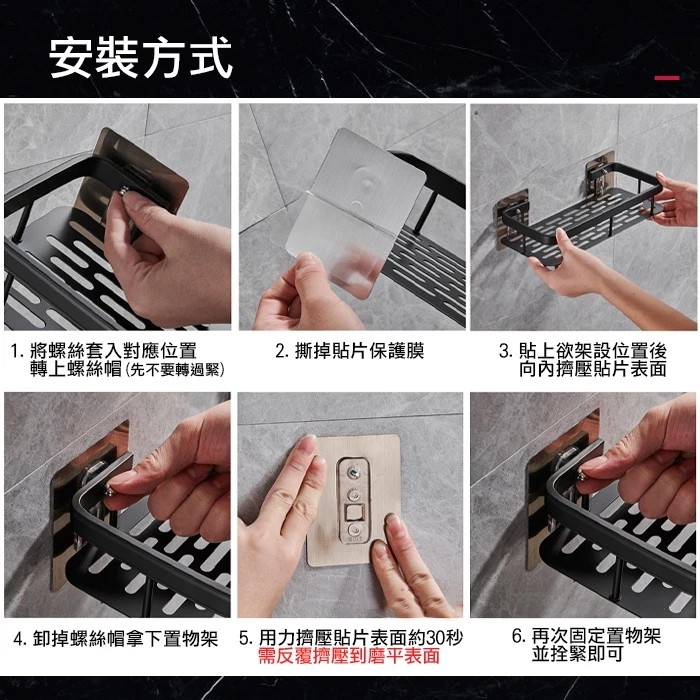 安裝方式

1. 將螺絲套入對應位置
轉上螺絲帽(先不要轉過緊)

2. 撕掉貼片保護膜

3. 貼上欲架設位置後
向內擠壓貼片表面

4. 卸掉螺絲帽拿下置物架

5. 用力擠壓貼片表面約30秒
需反覆擠壓到磨平表面

6. 再次固定置物架
並拴緊即可