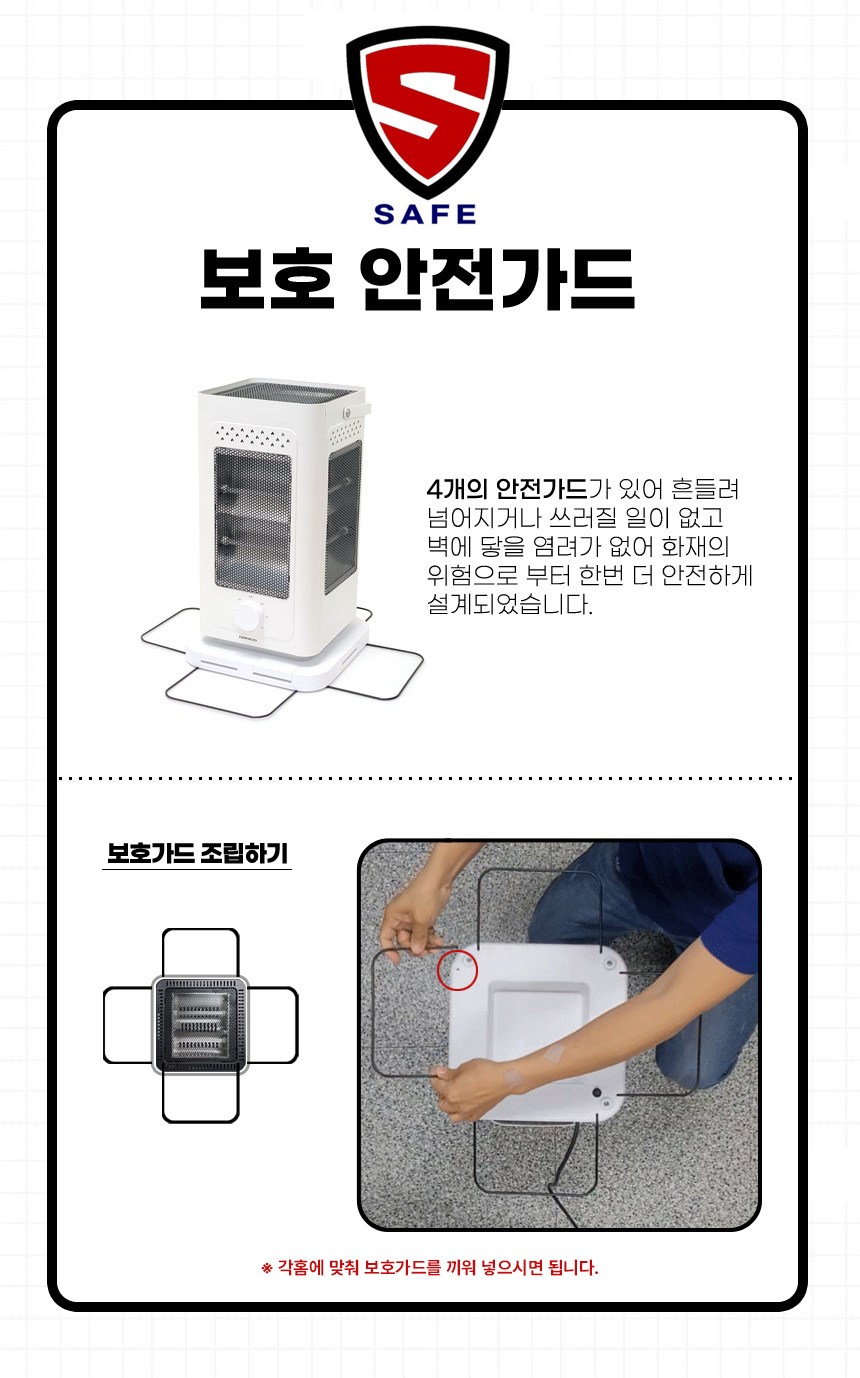 S
SAFE

보호 안전가드

4개의 안전가드가 있어 흔들려 넘어지거나 쓰러질 일이 없고 벽에 닿을 염려가 없어 화재의 위험으로 부터 한번 더 안전하게 설계되었습니다.

보호가드 조립하기

※ 각홈에 맞춰 보호가드를 끼워 넣으시면 됩니다.