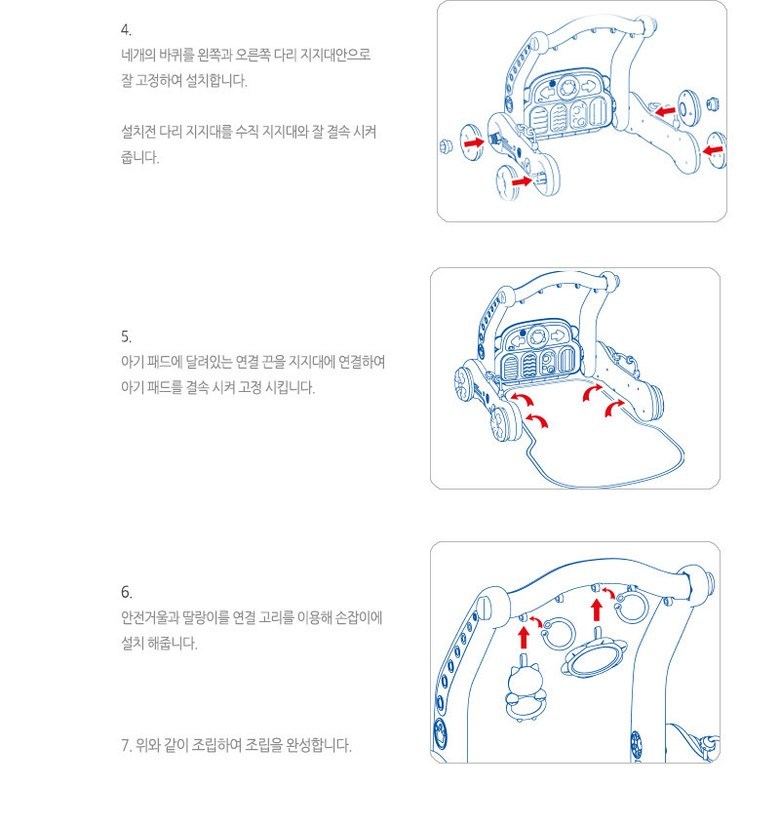 4.
네개의 바퀴를 왼쪽과 오른쪽 다리 지지대안으로 잘 고정하여 설치합니다.

설치전 다리 지지대를 수직 지지대와 잘 결속 시켜 줍니다.

5.
아기 패드에 달려있는 연결 끈을 지지대에 연결하여 아기 패드를 결속 시켜 고정 시킵니다.

6.
안전거울과 딸랑이를 연결 고리를 이용해 손잡이에 설치 해줍니다.

7. 위와 같이 조립하여 조립을 완성합니다.