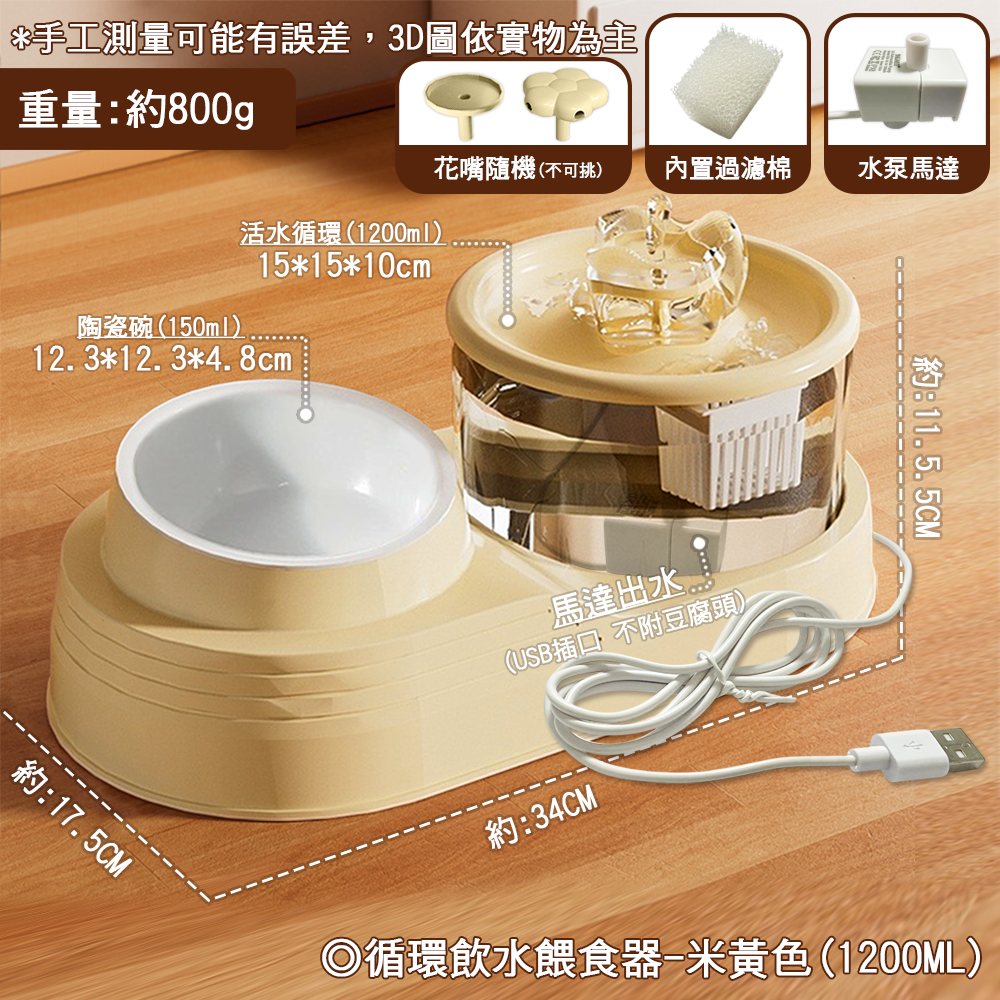 *手工測量可能有誤差，3D圖依實物為主

重量:約800g

花嘴隨機(不可挑)

內置過濾棉

水泵馬達

活水循環(1200ml)
15*15*10cm

陶瓷碗(150ml)
12.3*12.3*4.8cm

約:11.5.5CM

馬達出水
(USB插口 不附豆腐頭)

約:17.5CM

約:34CM

◎循環飲水餵食器-米黃色(1200ML)